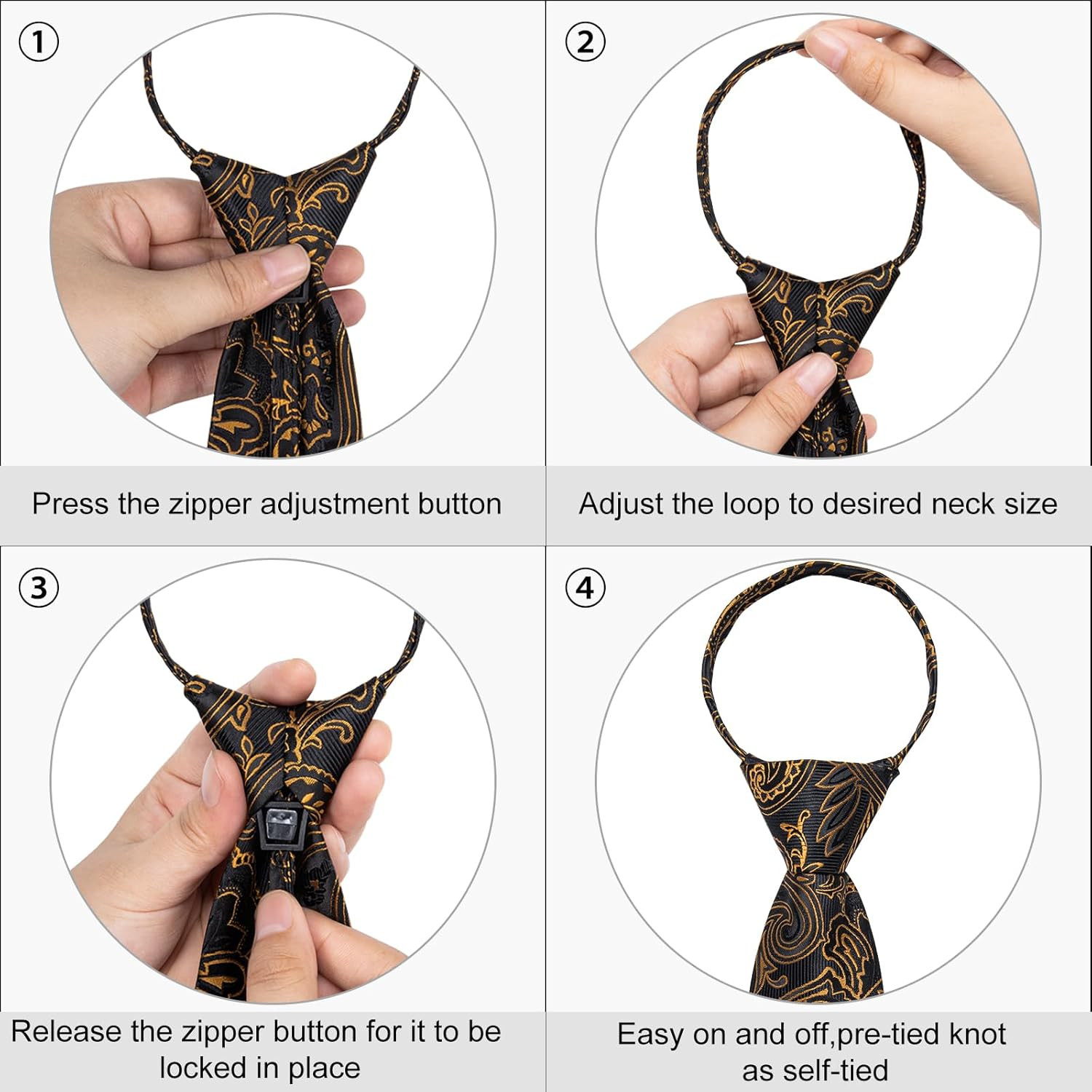 ①

Press the zipper adjustment button

②

Adjust the loop to desired neck size

③

Release the zipper button for it to be locked in place

④

Easy on and off,pre-tied knot as self-tied