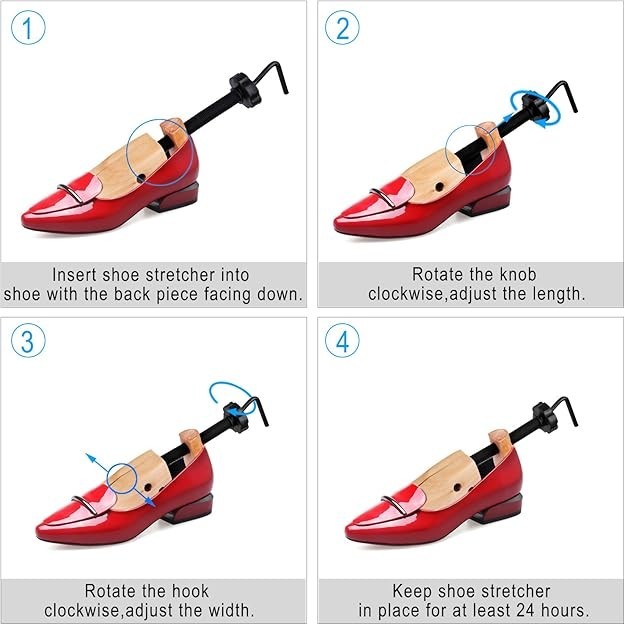 1

Insert shoe stretcher into shoe with the back piece facing down.

2

Rotate the knob clockwise,adjust the length.

3

Rotate the hook clockwise,adjust the width.

4

Keep shoe stretcher in place for at least 24 hours.