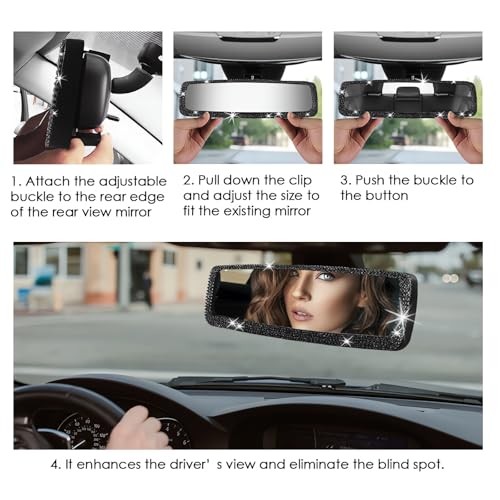 1. Attach the adjustable buckle to the rear edge of the rear view mirror

2. Pull down the clip and adjust the size to fit the existing mirror

3. Push the buckle to the button

4. It enhances the driver' s view and eliminate the blind spot.