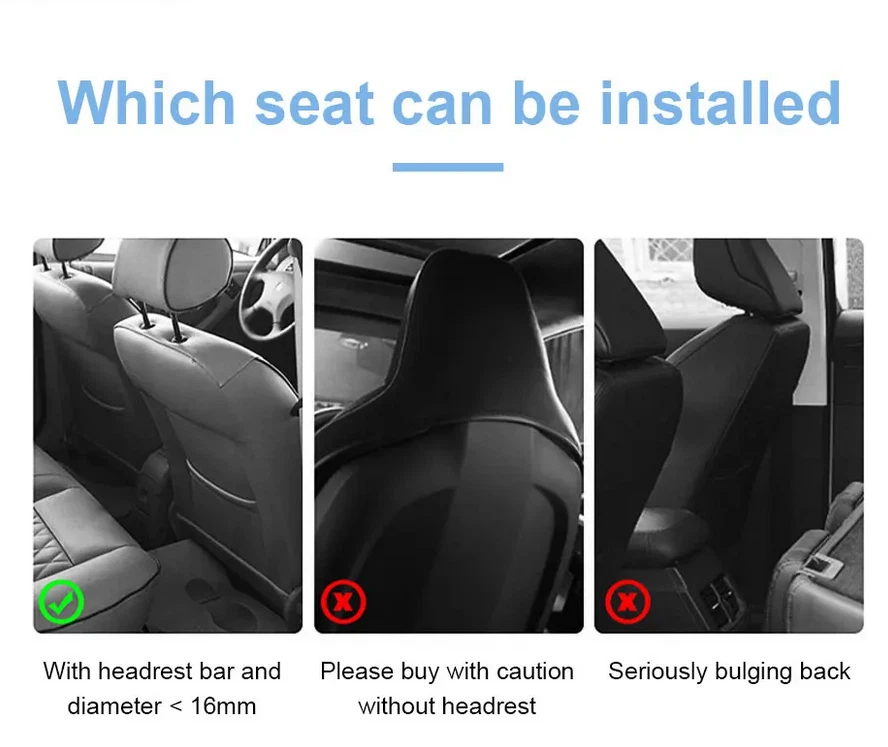 Which seat can be installed

With headrest bar and diameter < 16mm

Please buy with caution without headrest

Seriously bulging back