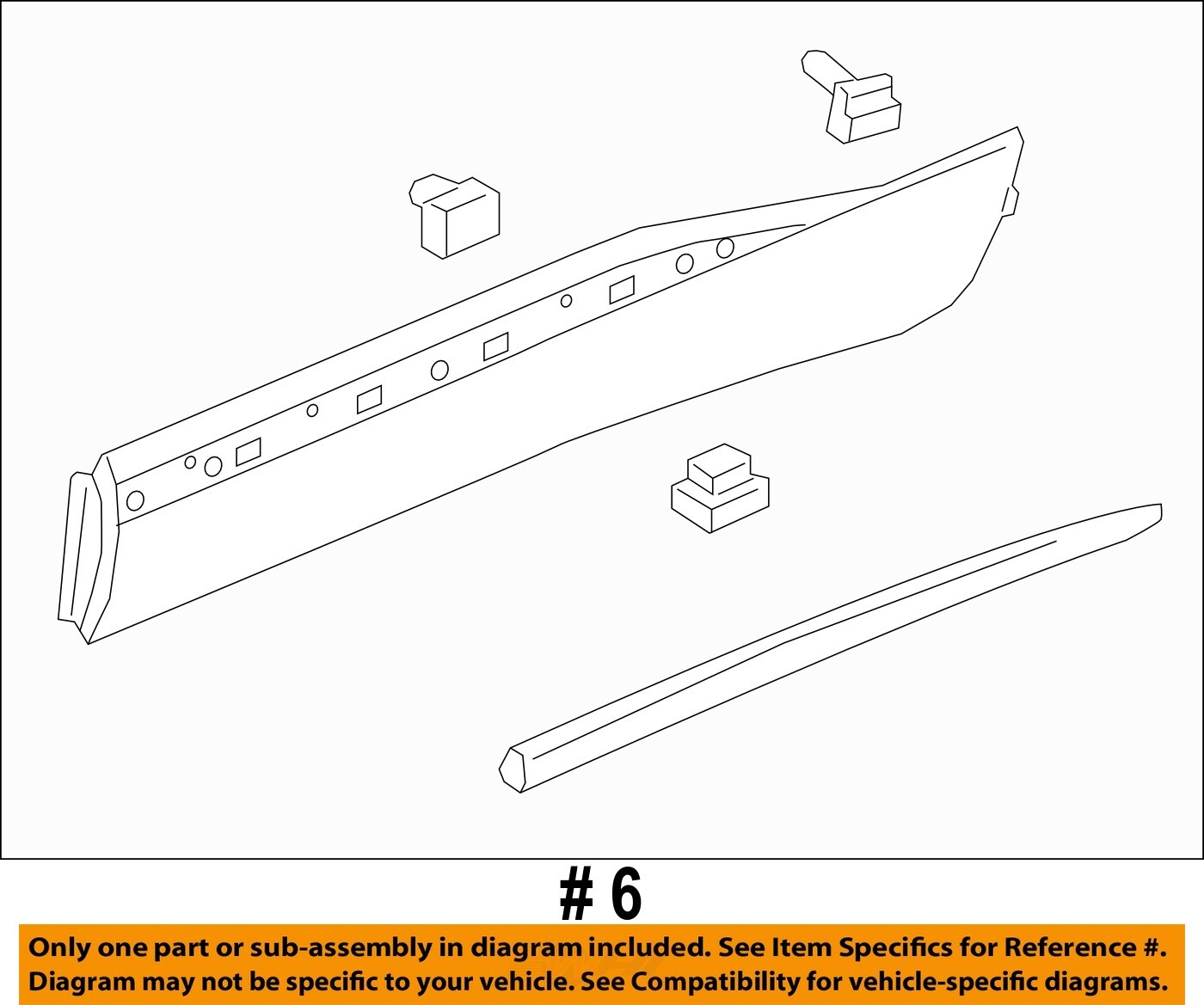 # 6

Only one part or sub-assembly in diagram included. See Item Specifics for Reference #.
Diagram may not be specific to your vehicle. See Compatibility for vehicle-specific diagrams.