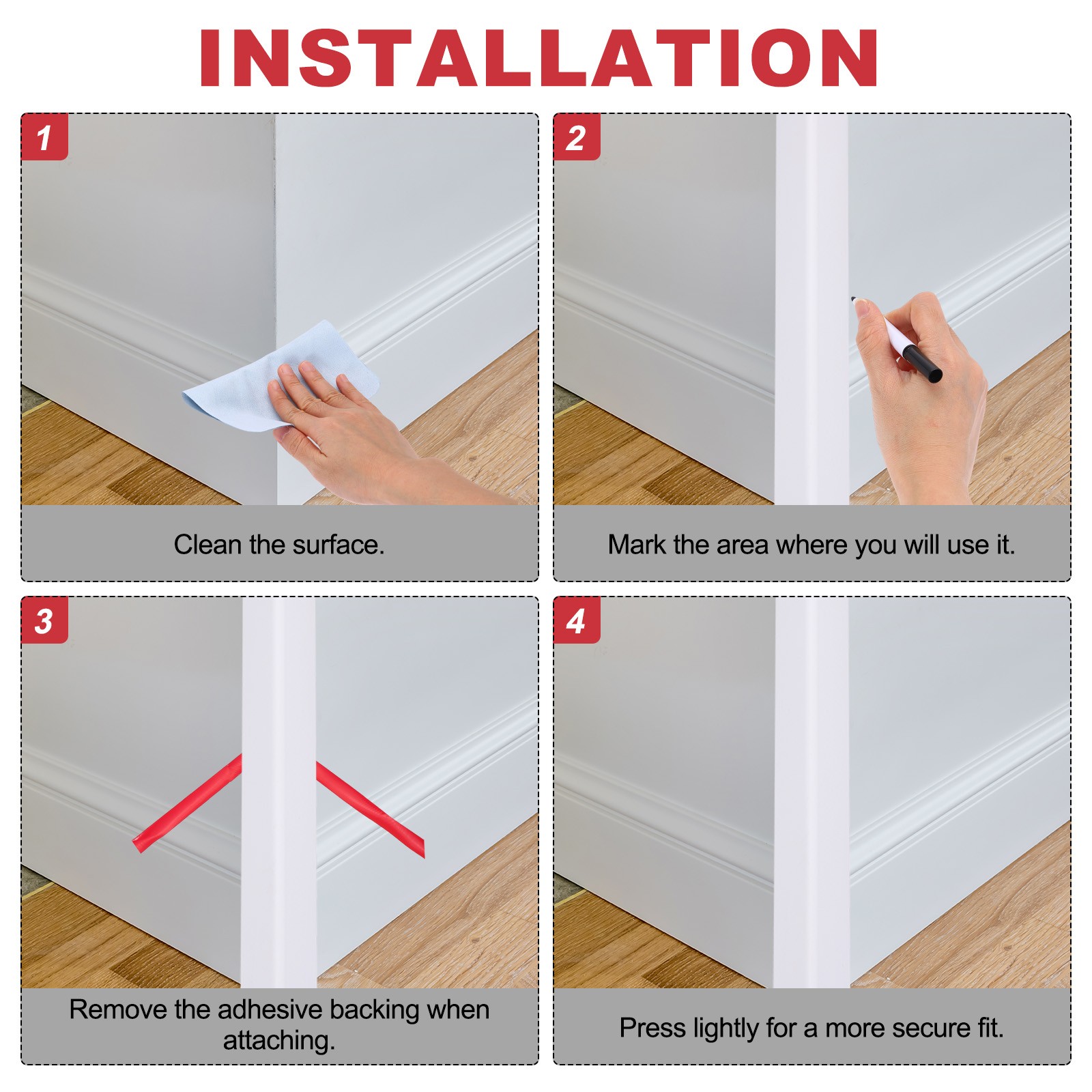 INSTALLATION

1

Clean the surface.

2

Mark the area where you will use it.

3

Remove the adhesive backing when attaching.

4

Press lightly for a more secure fit.