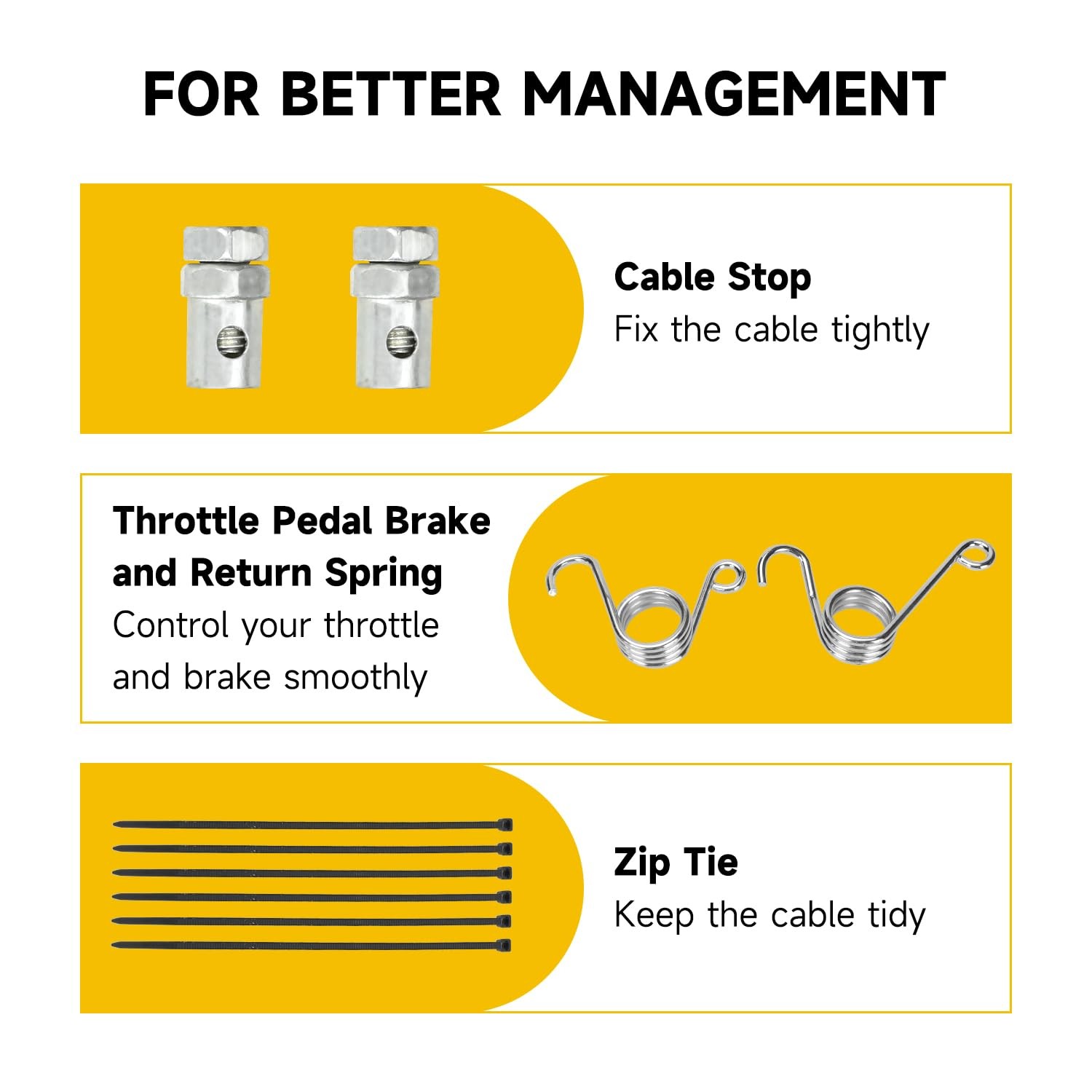 FOR BETTER MANAGEMENT

Cable Stop
Fix the cable tightly

Throttle Pedal Brake and Return Spring
Control your throttle and brake smoothly

Zip Tie
Keep the cable tidy