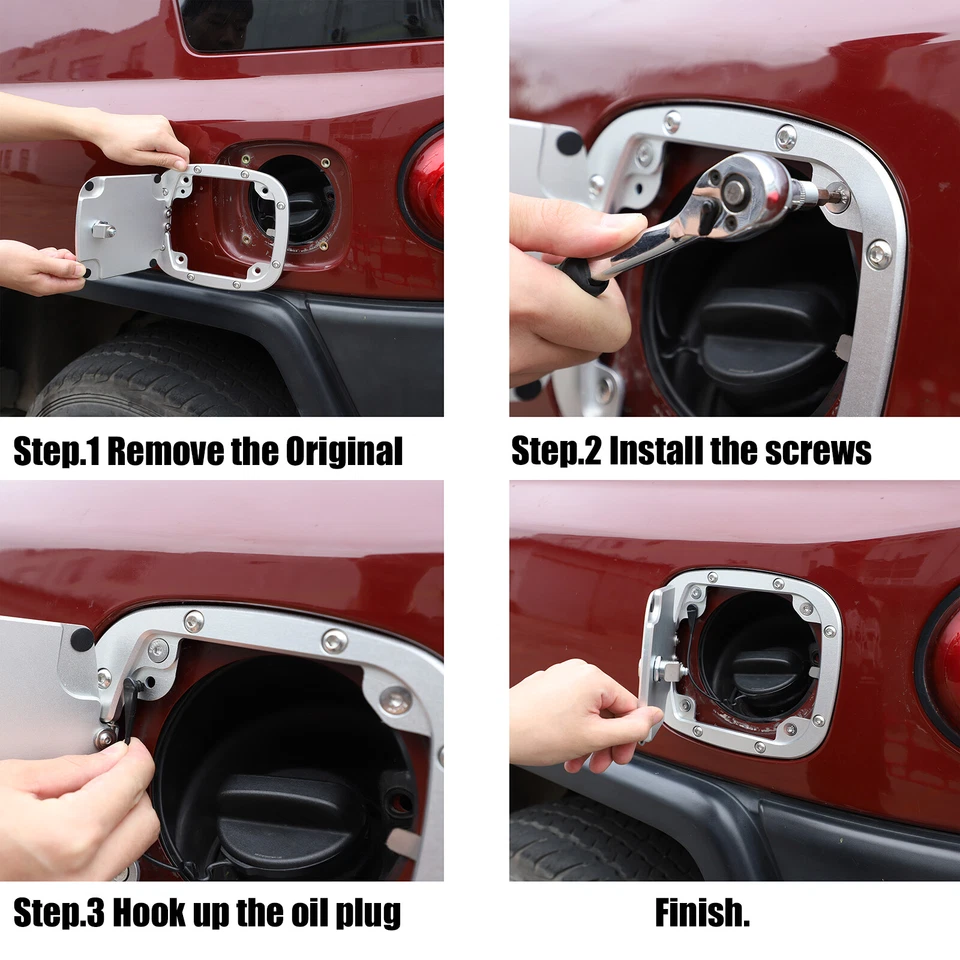 Step.1 Remove the Original

Step.2 Install the screws

Step.3 Hook up the oil plug

Finish.