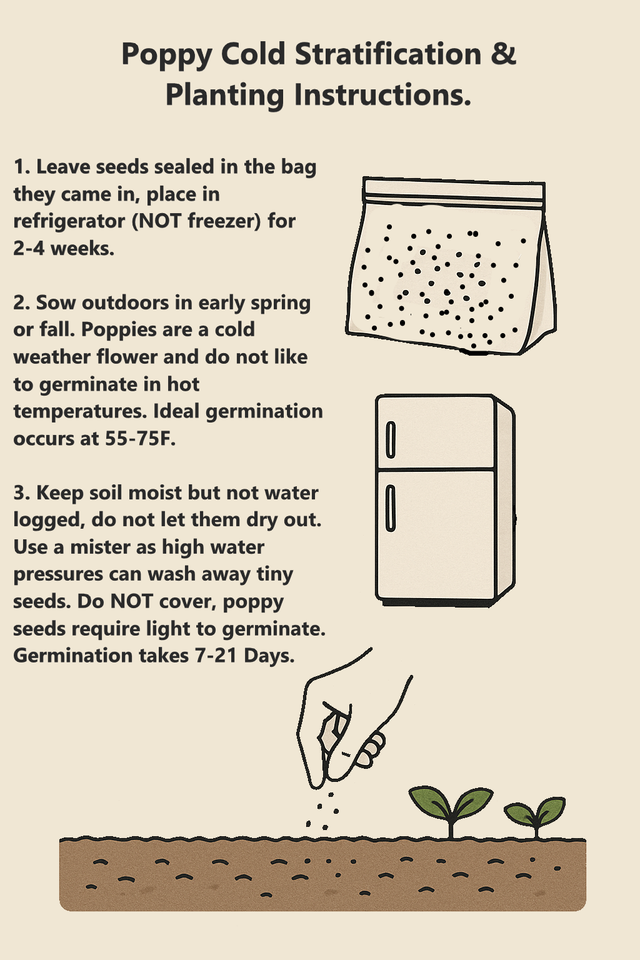 Poppy Cold Stratification & Planting Instructions.

1. Leave seeds sealed in the bag they came in, place in refrigerator (NOT freezer) for 2-4 weeks.

2. Sow outdoors in early spring or fall. Poppies are a cold weather flower and do not like to germinate in hot temperatures. Ideal germination occurs at 55-75F.

3. Keep soil moist but not water logged, do not let them dry out. Use a mister as high water pressures can wash away tiny seeds. Do NOT cover, poppy seeds require light to germinate. Germination takes 7-21 Days.