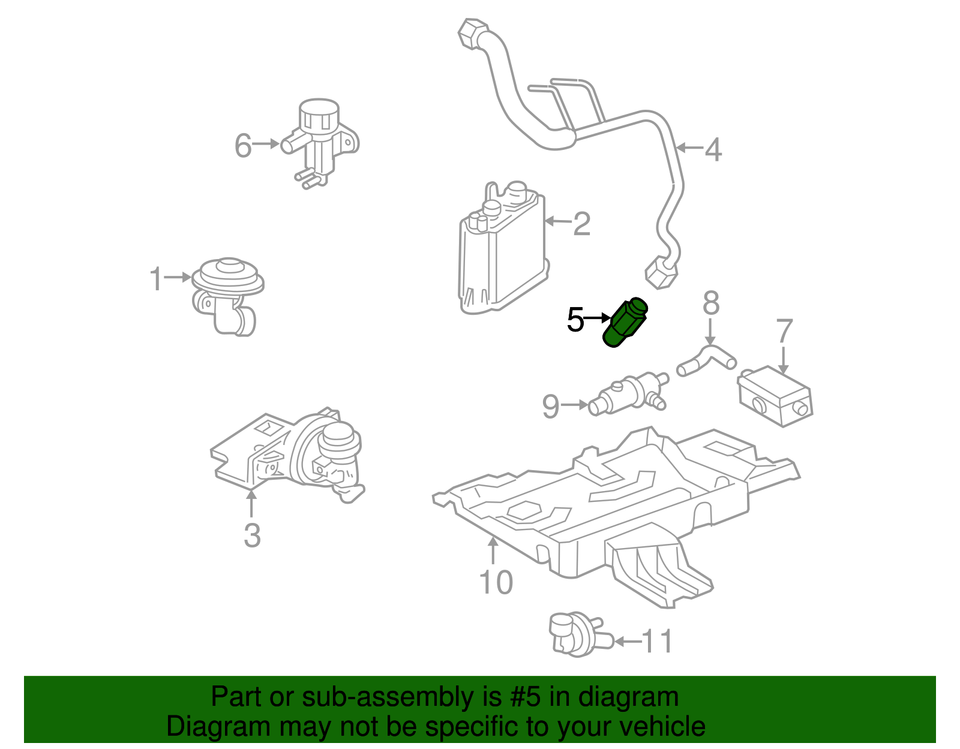 6
4
2
1
5
8
7
9
3
10
11

Part or sub-assembly is #5 in diagram
Diagram may not be specific to your vehicle