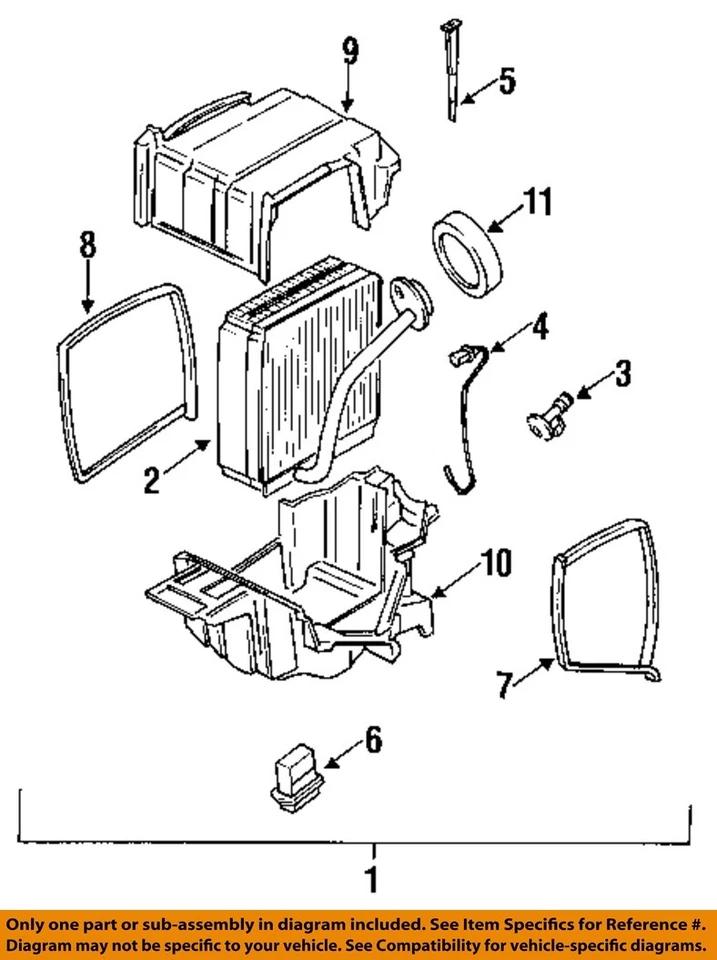 9
5
11
8
4
3
2
10
7
6
1

Only one part or sub-assembly in diagram included. See Item Specifics for Reference #. Diagram may not be specific to your vehicle. See Compatibility for vehicle-specific diagrams.