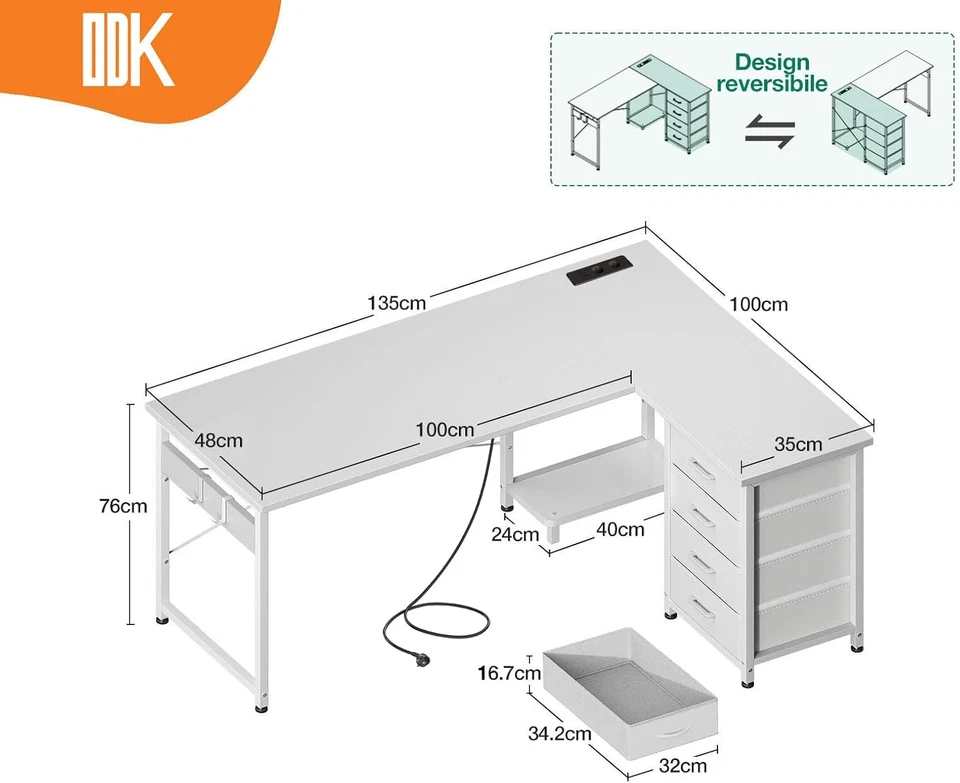 ODK

Design reversibile

135cm
100cm
48cm
100cm
35cm
76cm
24cm
40cm
16.7cm
34.2cm
32cm