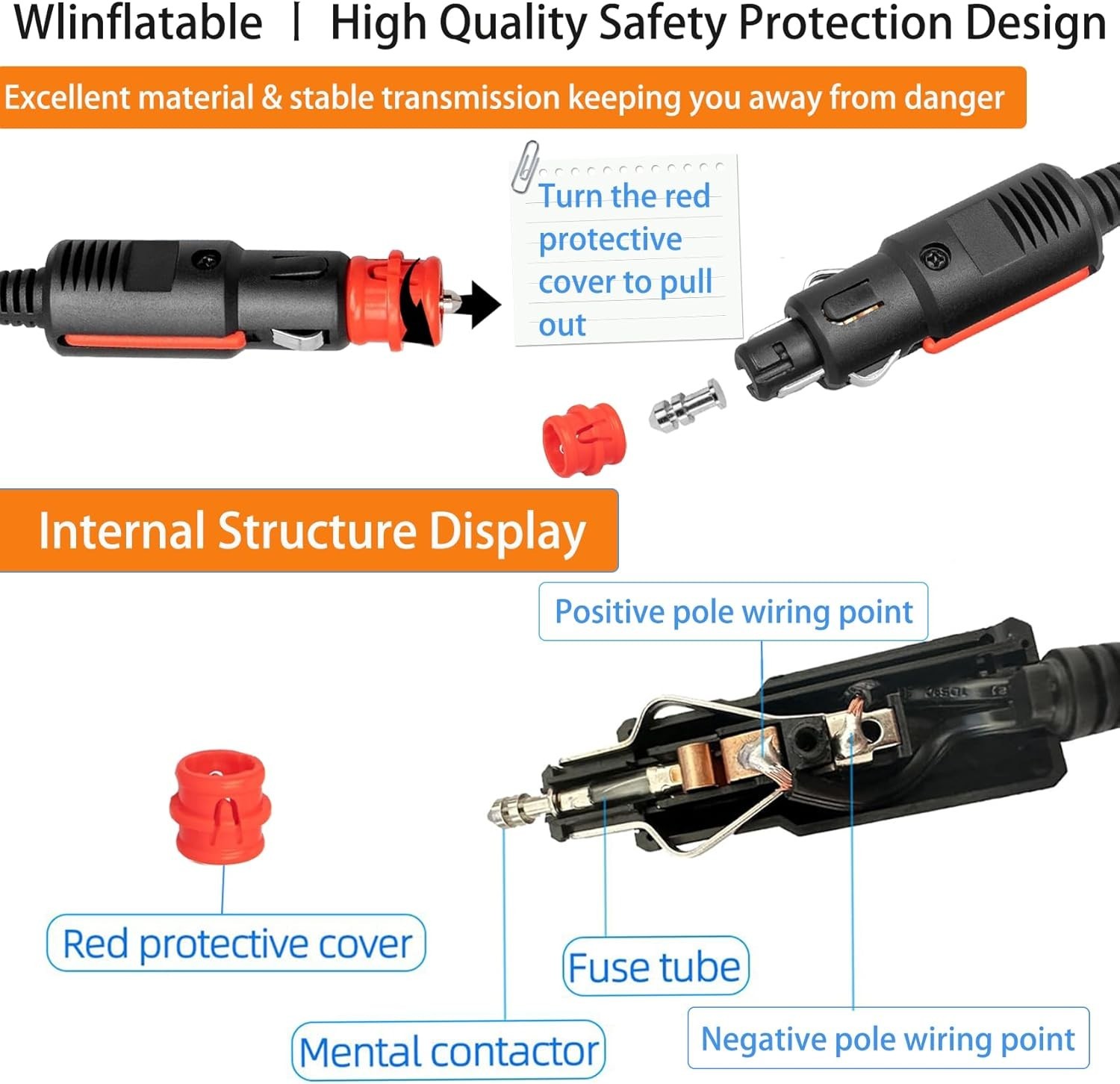 Wlinflatable | High Quality Safety Protection Design

Excellent material & stable transmission keeping you away from danger

Turn the red protective cover to pull out

Internal Structure Display

Positive pole wiring point

Red protective cover

Fuse tube

Mental contactor

Negative pole wiring point