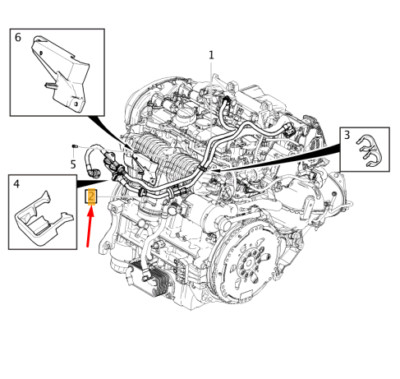 6
1
3
5
4
2