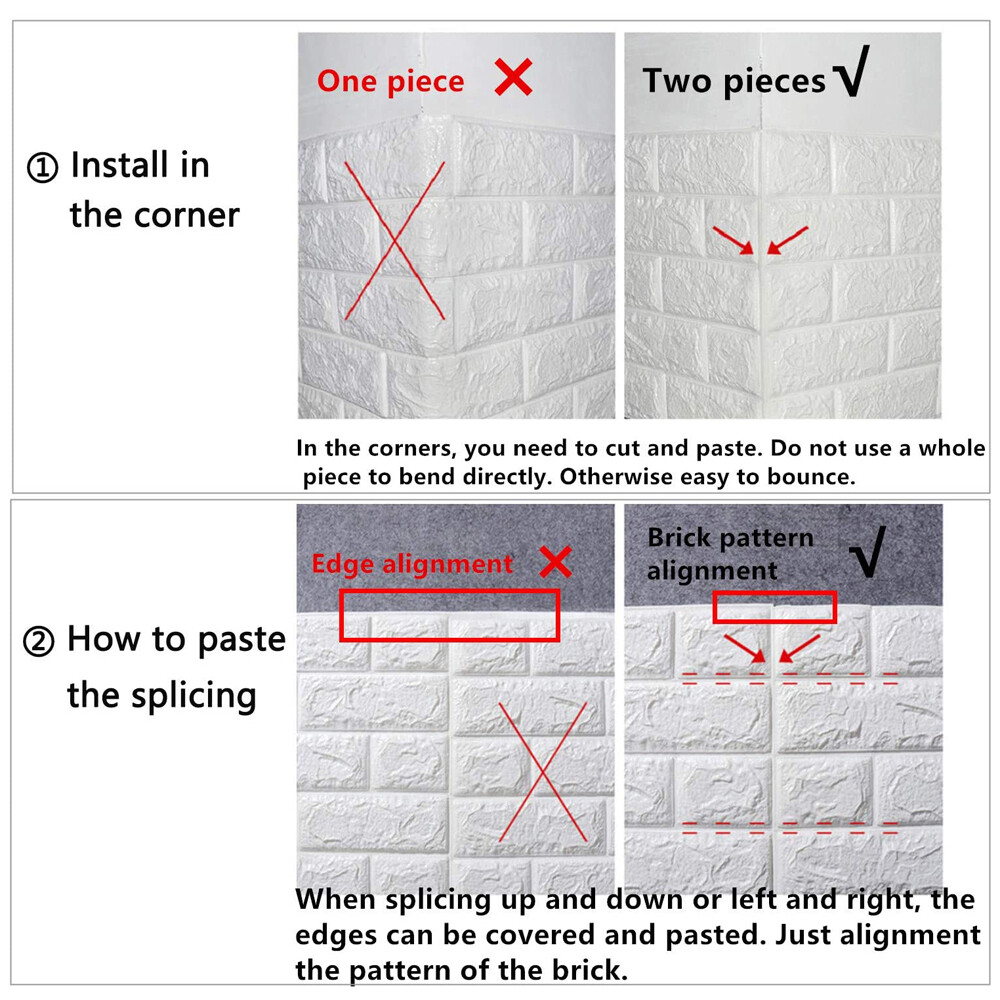 ① Install in the corner

One piece ×

Two pieces √

In the corners, you need to cut and paste. Do not use a whole piece to bend directly. Otherwise easy to bounce.

② How to paste the splicing

Edge alignment ×

Brick pattern alignment √

When splicing up and down or left and right, the edges can be covered and pasted. Just alignment the pattern of the brick.