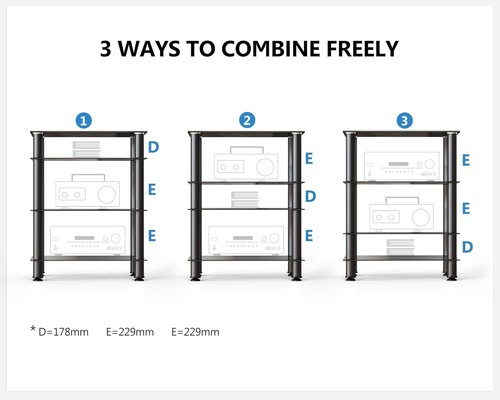 3 WAYS TO COMBINE FREELY

1
D
E
E

2
E
D
E

3
E
E
D

* D=178mm E=229mm E=229mm