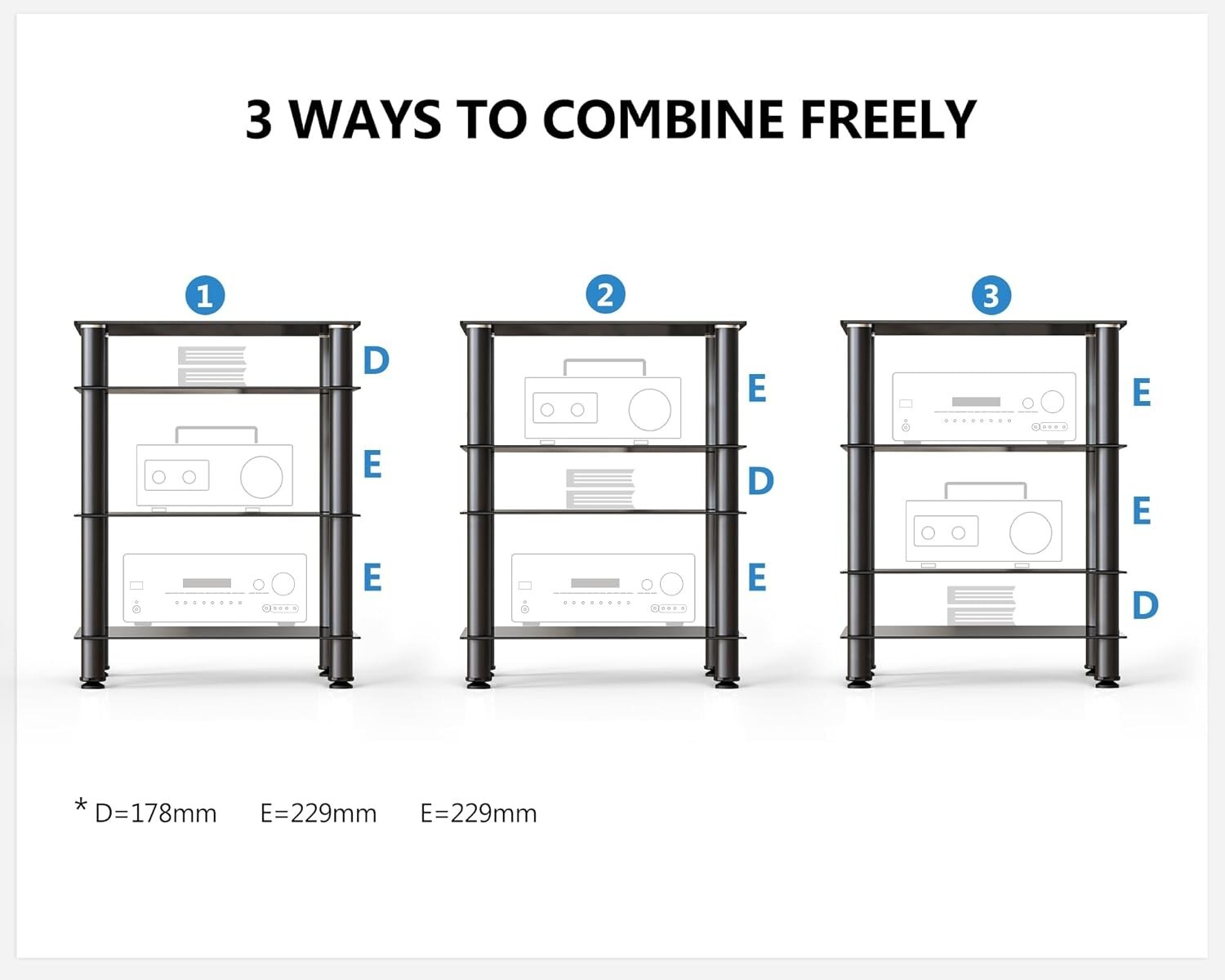 3 WAYS TO COMBINE FREELY

1

D

E

E

2

E

D

E

3

E

E

D

* D=178mm E=229mm E=229mm