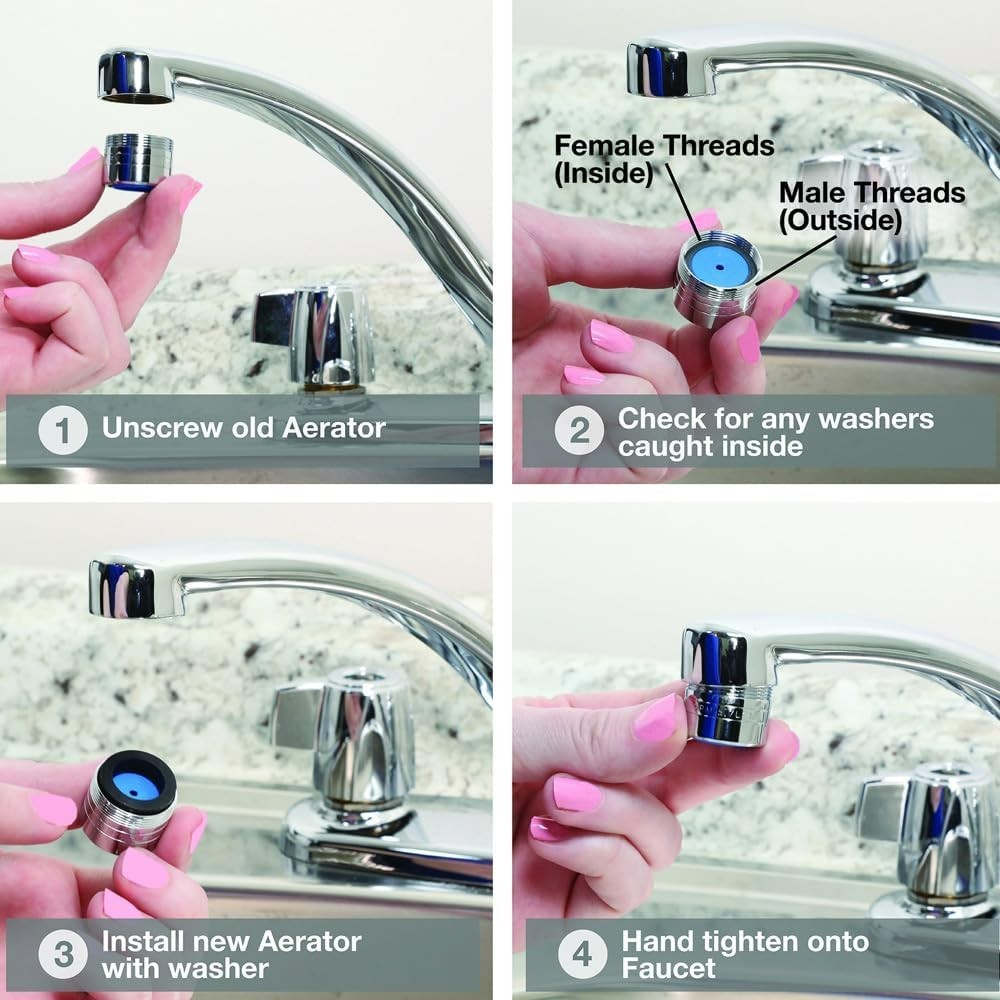 1 Unscrew old Aerator

Female Threads (Inside)

Male Threads (Outside)

2 Check for any washers caught inside

3 Install new Aerator with washer

4 Hand tighten onto Faucet