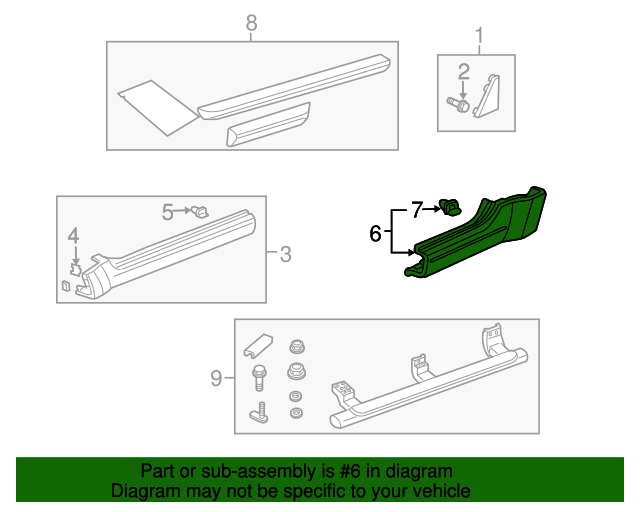 8
1
2
5
4
3
7
6
9

Part or sub-assembly is #6 in diagram
Diagram may not be specific to your vehicle