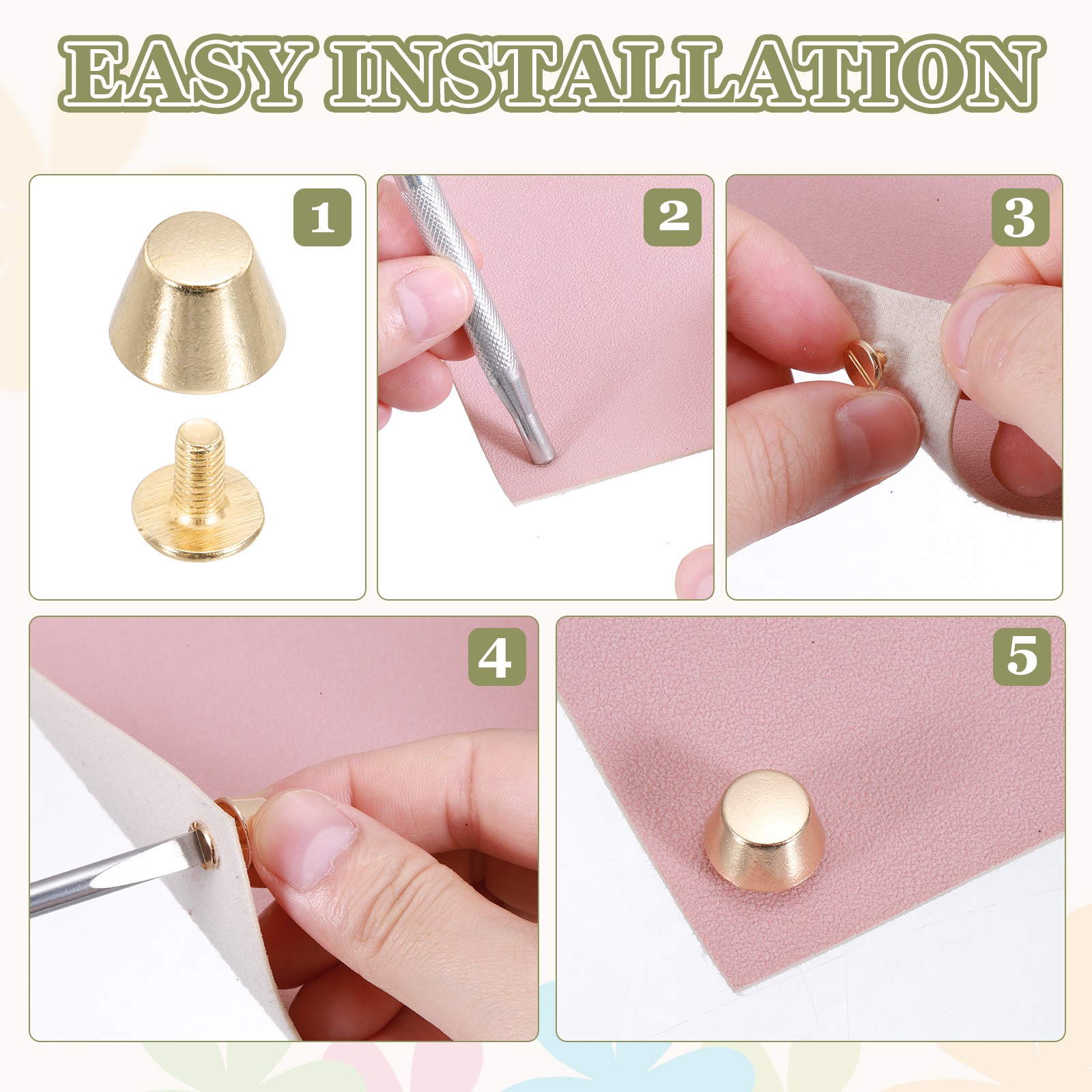 EASY INSTALLATION

1

2

3

4

5