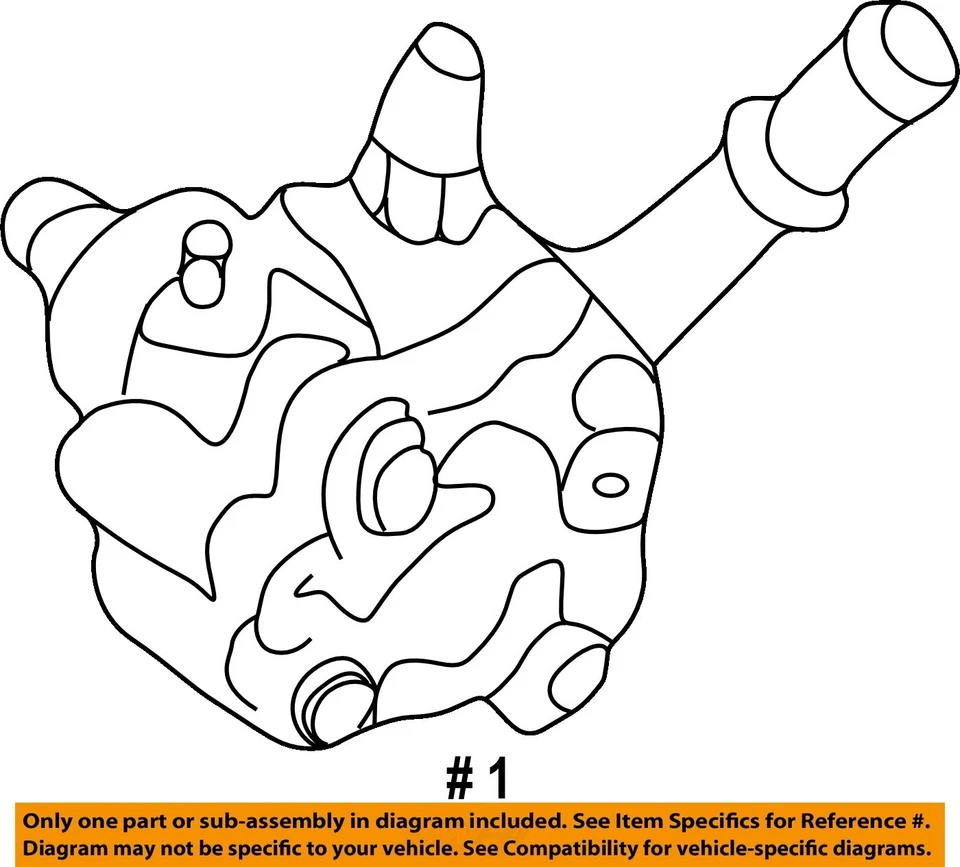 # 1

Only one part or sub-assembly in diagram included. See Item Specifics for Reference #.
Diagram may not be specific to your vehicle. See Compatibility for vehicle-specific diagrams.