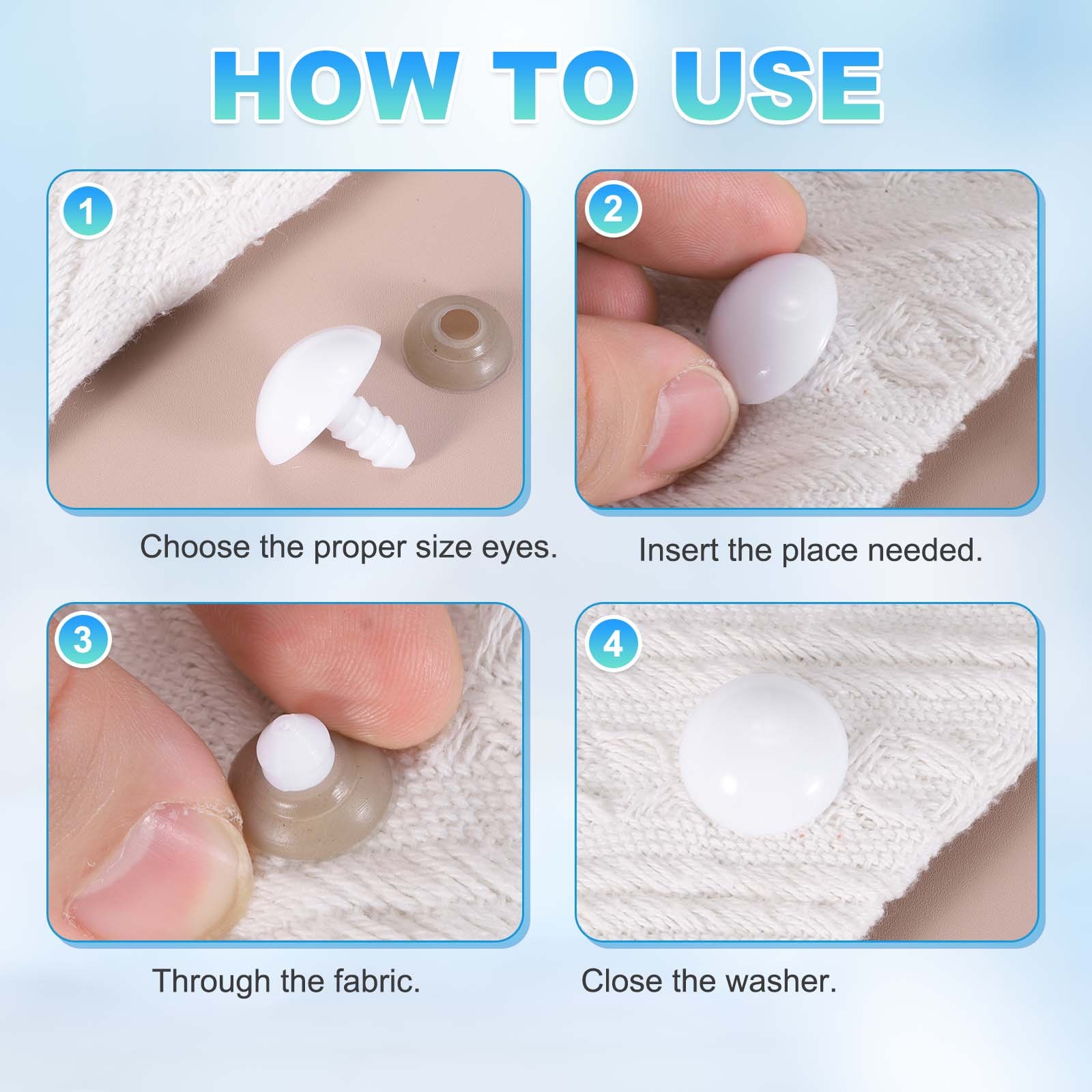 HOW TO USE

1

Choose the proper size eyes.

2

Insert the place needed.

3

Through the fabric.

4

Close the washer.