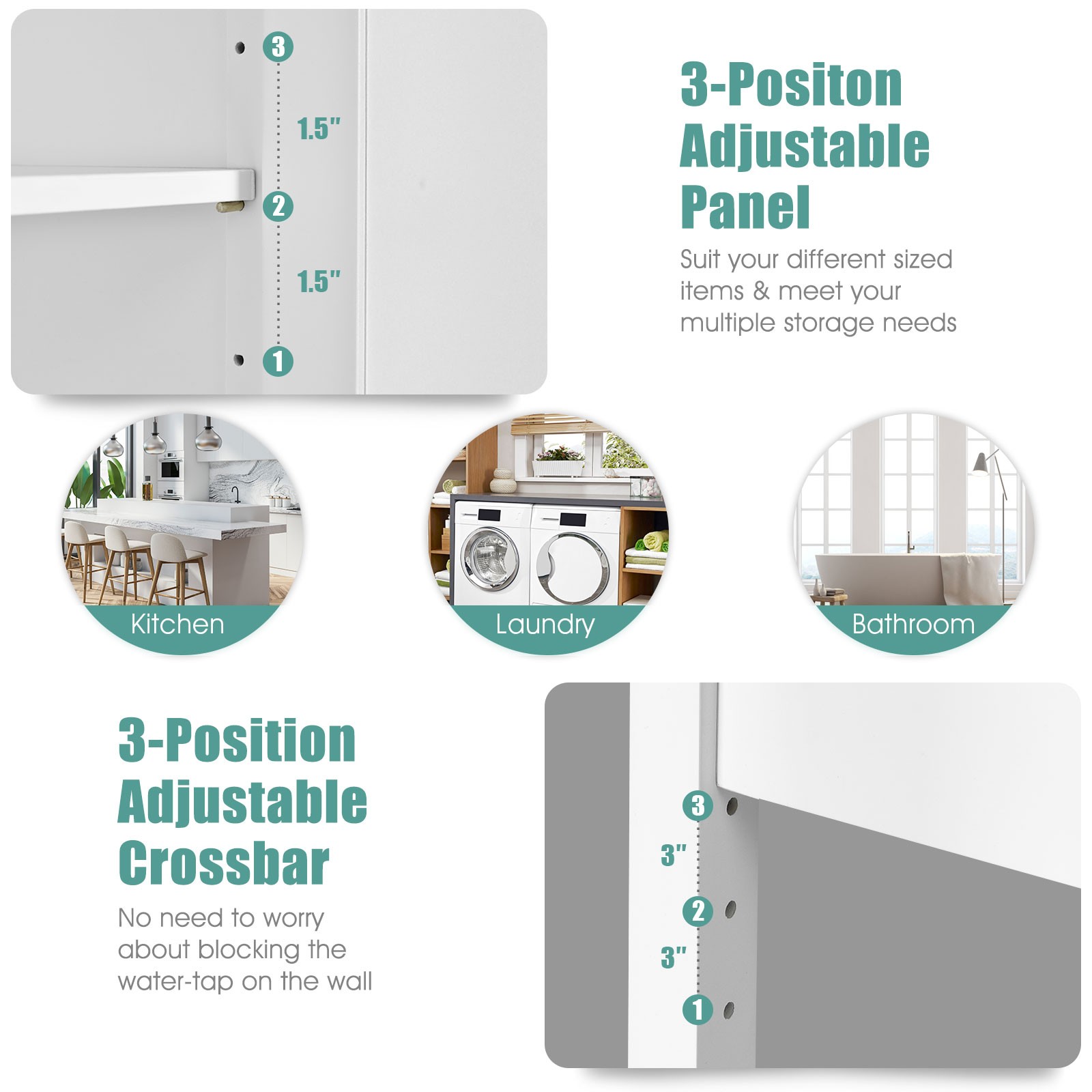 3
1.5"
2
1.5"
1

3-Positon Adjustable Panel

Suit your different sized items & meet your multiple storage needs

Kitchen

Laundry

Bathroom

3-Position Adjustable Crossbar

No need to worry about blocking the water-tap on the wall

3
3"
2
3"
1