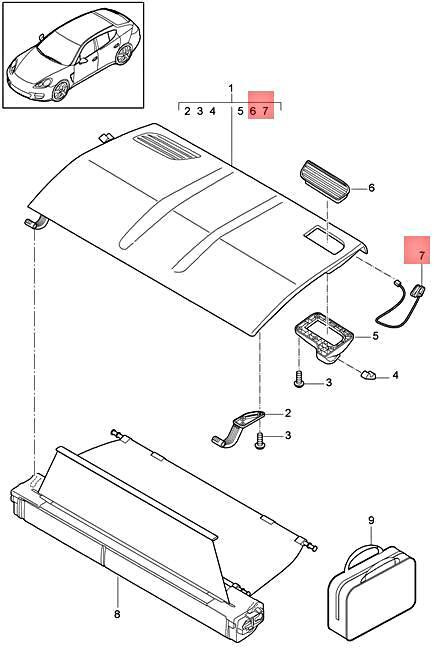 1
2 3 4 5 6 7
6
7
5
4
3
2
3
9
8