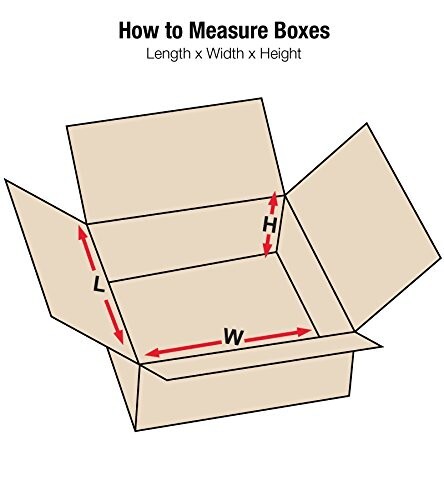 How to Measure Boxes
Length x Width x Height

H
L
W