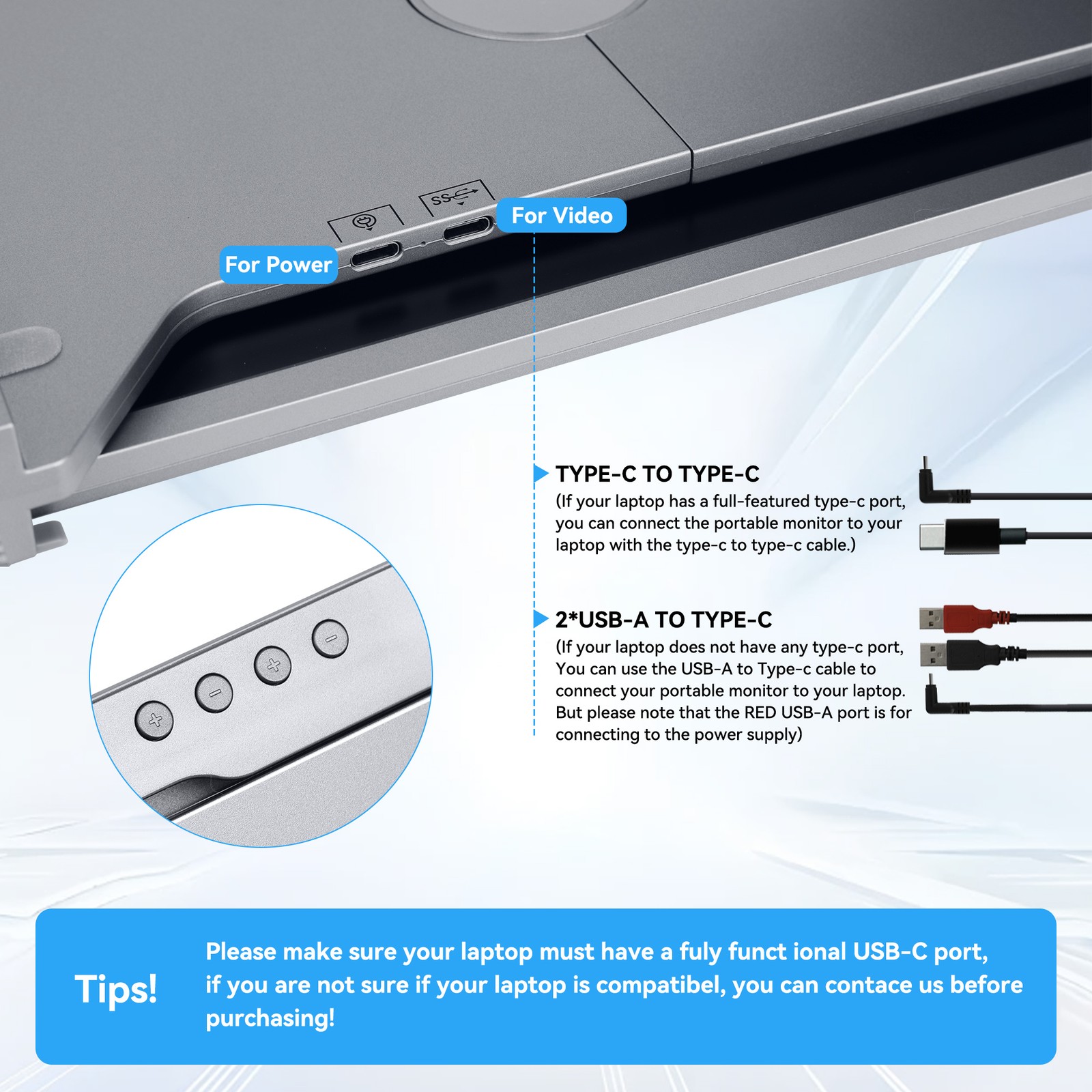 SS

For Video

For Power

TYPE-C TO TYPE-C
(If your laptop has a full-featured type-c port, you can connect the portable monitor to your laptop with the type-c to type-c cable.)

2*USB-A TO TYPE-C
(If your laptop does not have any type-c port, You can use the USB-A to Type-c cable to connect your portable monitor to your laptop. But please note that the RED USB-A port is for connecting to the power supply)

Tips!

Please make sure your laptop must have a fuly funct ional USB-C port, if you are not sure if your laptop is compatibel, you can contace us before purchasing!