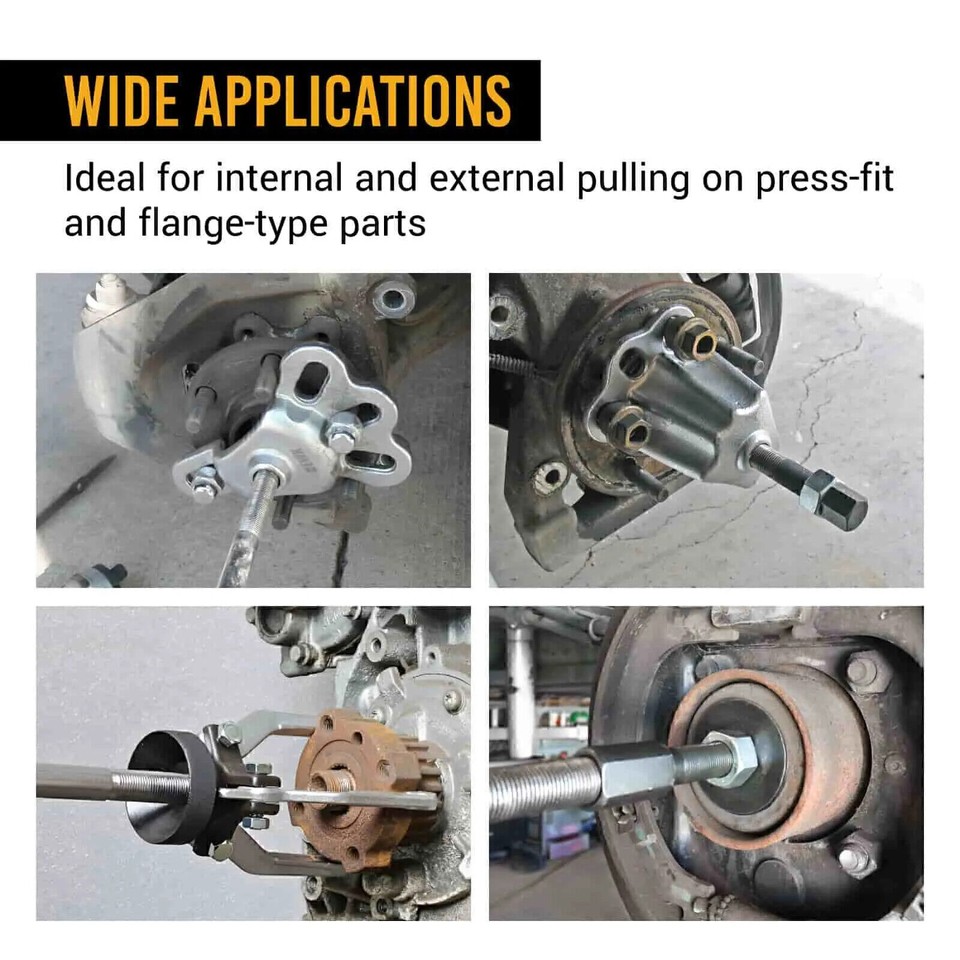 WIDE APPLICATIONS

Ideal for internal and external pulling on press-fit and flange-type parts