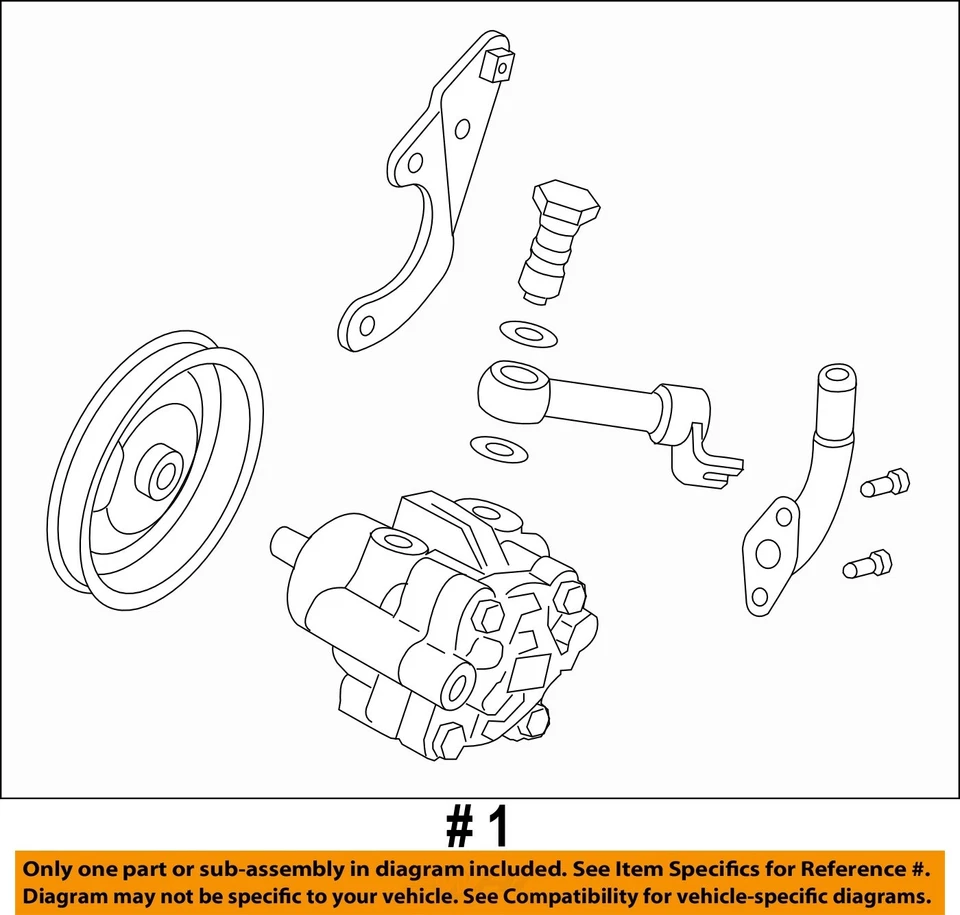 # 1

Only one part or sub-assembly in diagram included. See Item Specifics for Reference #. Diagram may not be specific to your vehicle. See Compatibility for vehicle-specific diagrams.