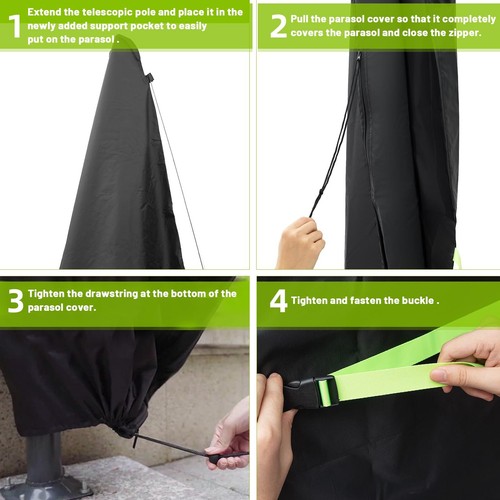 1 Extend the telescopic pole and place it in the newly added support pocket to easily put on the parasol .

2 Pull the parasol cover so that it completely covers the parasol and close the zipper.

3 Tighten the drawstring at the bottom of the parasol cover.

4 Tighten and fasten the buckle .