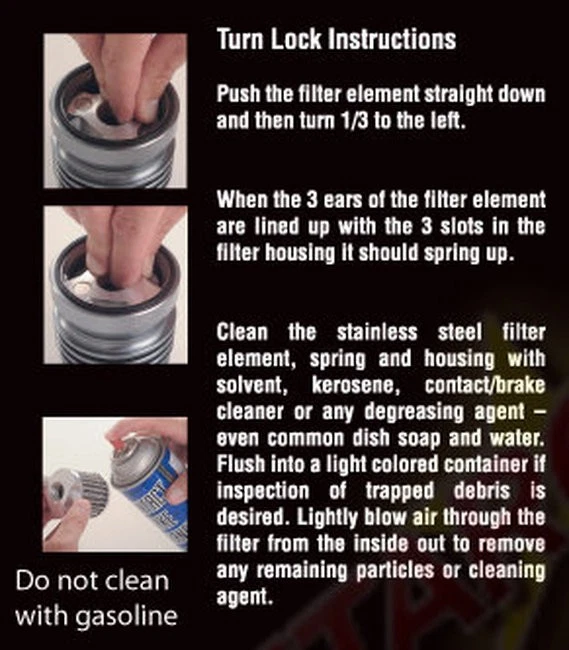 Turn Lock Instructions

Push the filter element straight down and then turn 1/3 to the left.

When the 3 ears of the filter element are lined up with the 3 slots in the filter housing it should spring up.

Clean the stainless steel filter element, spring and housing with solvent, kerosene, contact/brake cleaner or any degreasing agent – even common dish soap and water. Flush into a light colored container if inspection of trapped debris is desired. Lightly blow air through the filter from the inside out to remove any remaining particles or cleaning agent.

Do not clean with gasoline