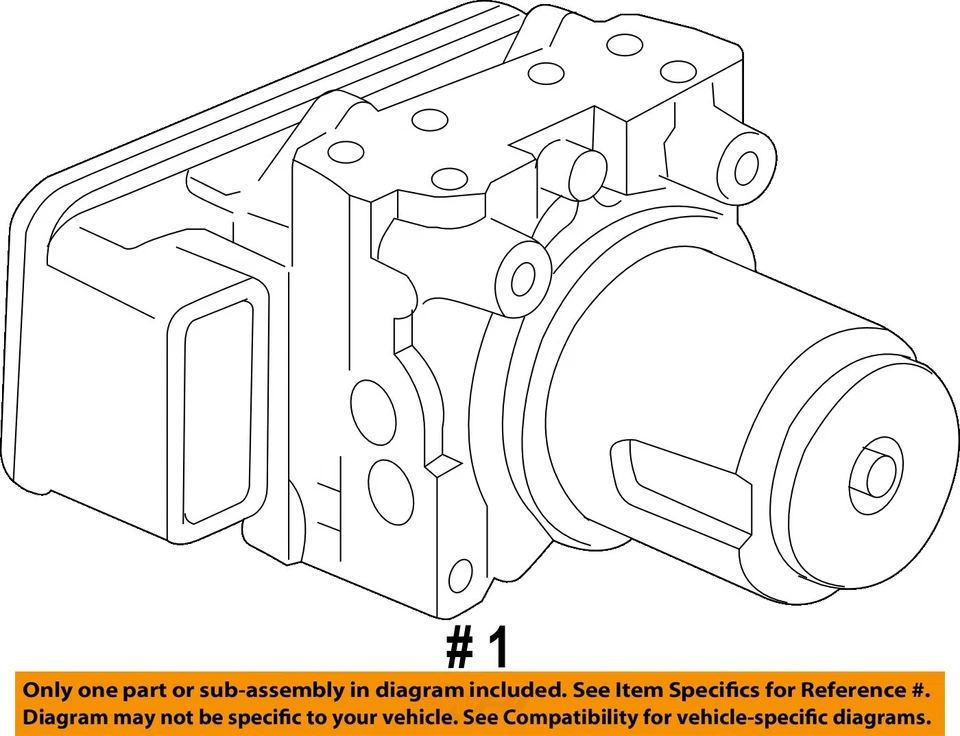 # 1

Only one part or sub-assembly in diagram included. See Item Specifics for Reference #. Diagram may not be specific to your vehicle. See Compatibility for vehicle-specific diagrams.