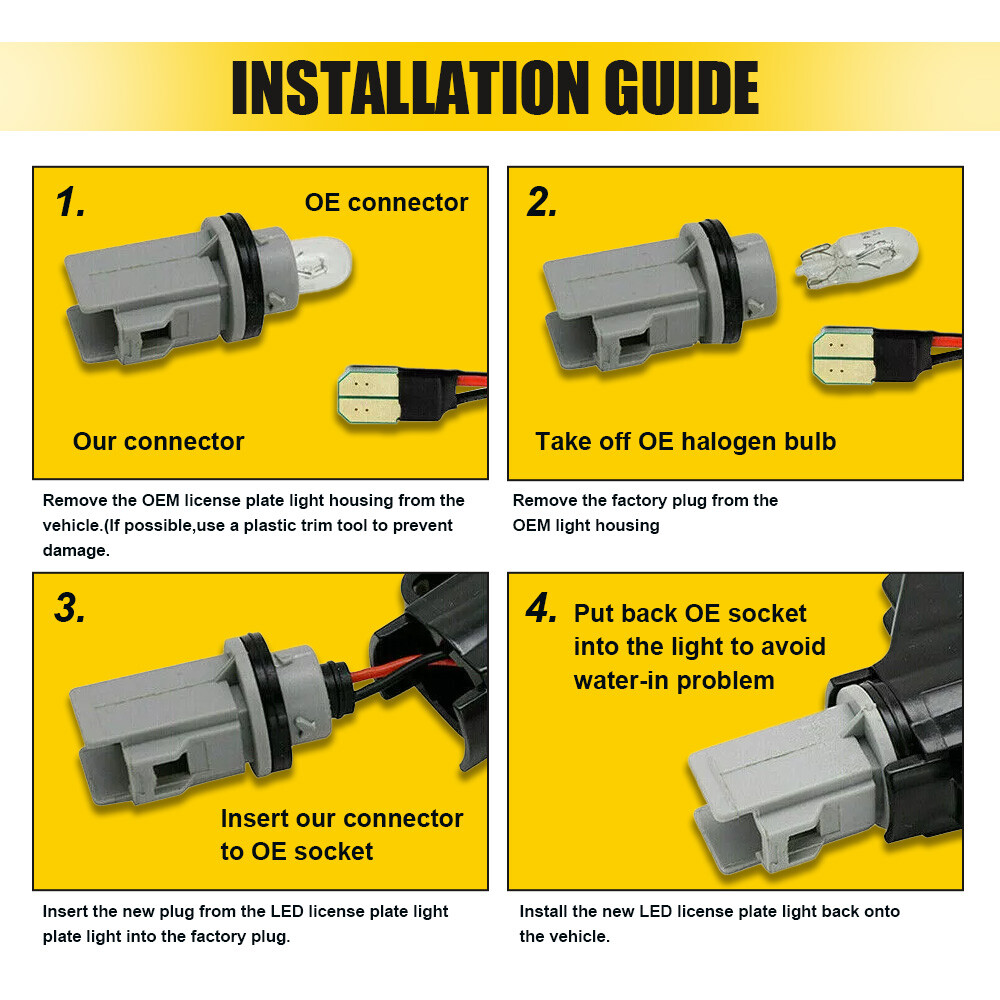 INSTALLATION GUIDE

1.

OE connector

Our connector

Remove the OEM license plate light housing from the vehicle.(If possible,use a plastic trim tool to prevent damage.

2.

Take off OE halogen bulb

Remove the factory plug from the OEM light housing

3.

Insert our connector to OE socket

Insert the new plug from the LED license plate light plate light into the factory plug.

4. Put back OE socket into the light to avoid water-in problem

Install the new LED license plate light back onto the vehicle.