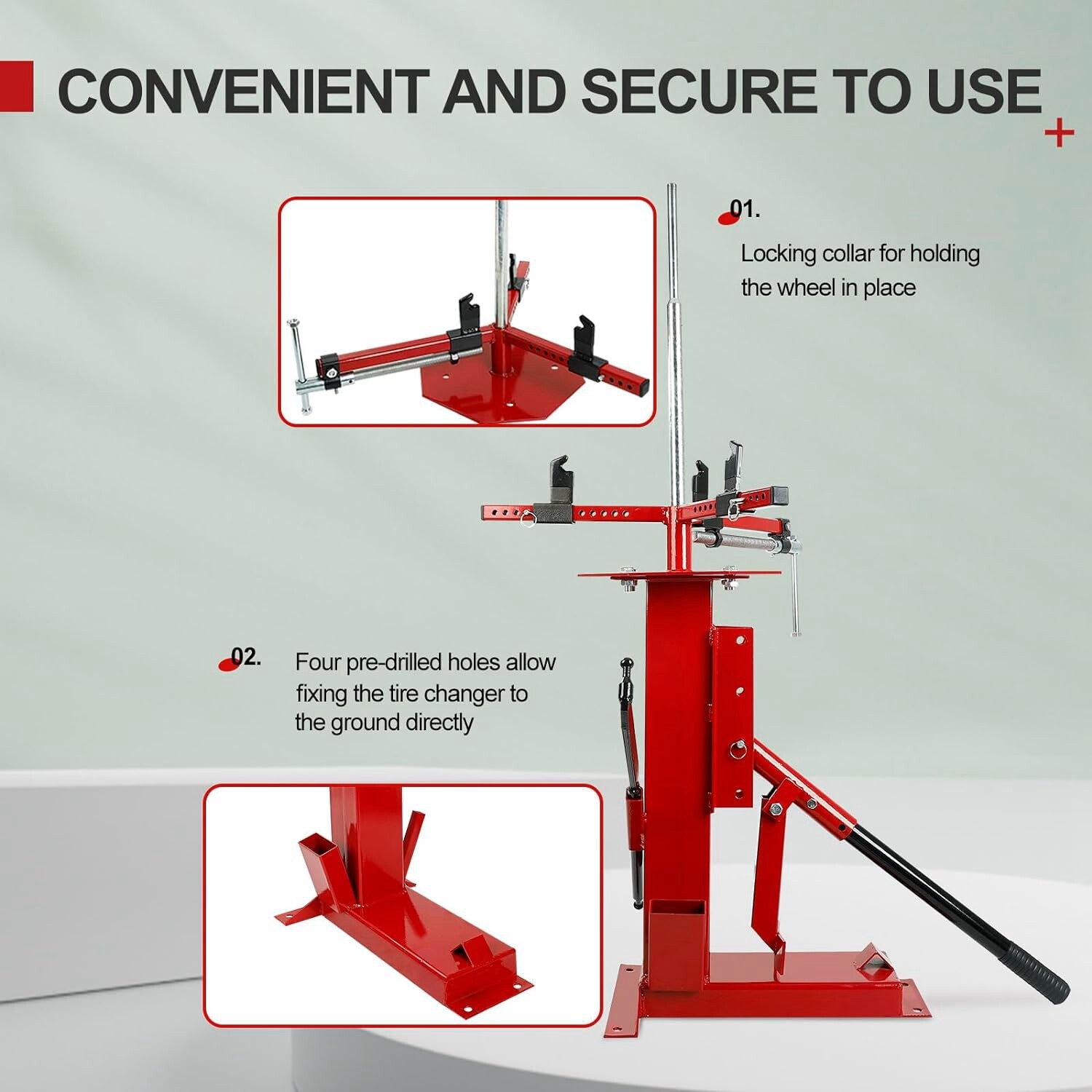 CONVENIENT AND SECURE TO USE

01.

Locking collar for holding the wheel in place

02.

Four pre-drilled holes allow fixing the tire changer to the ground directly