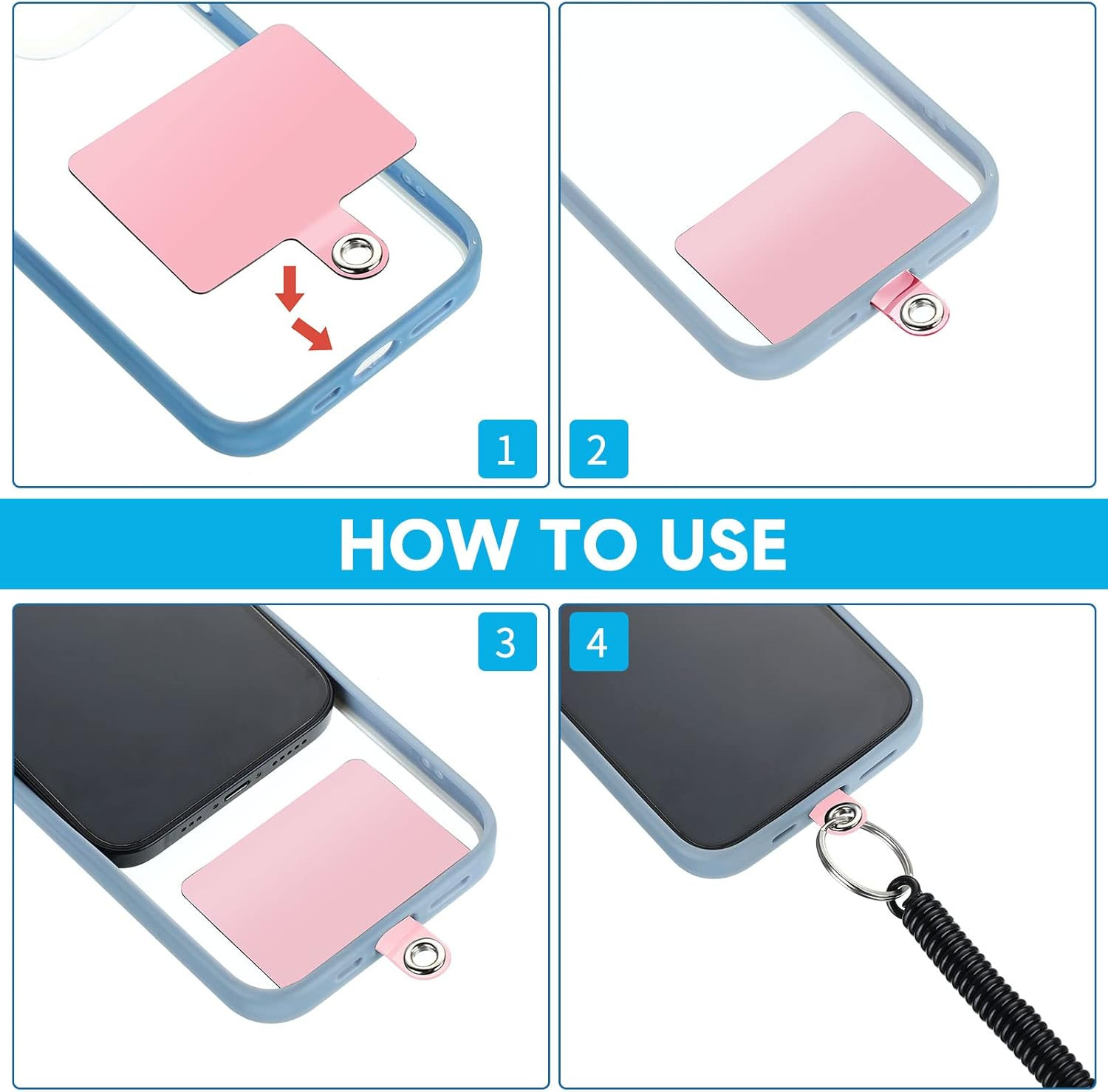 1

2

HOW TO USE

3

4