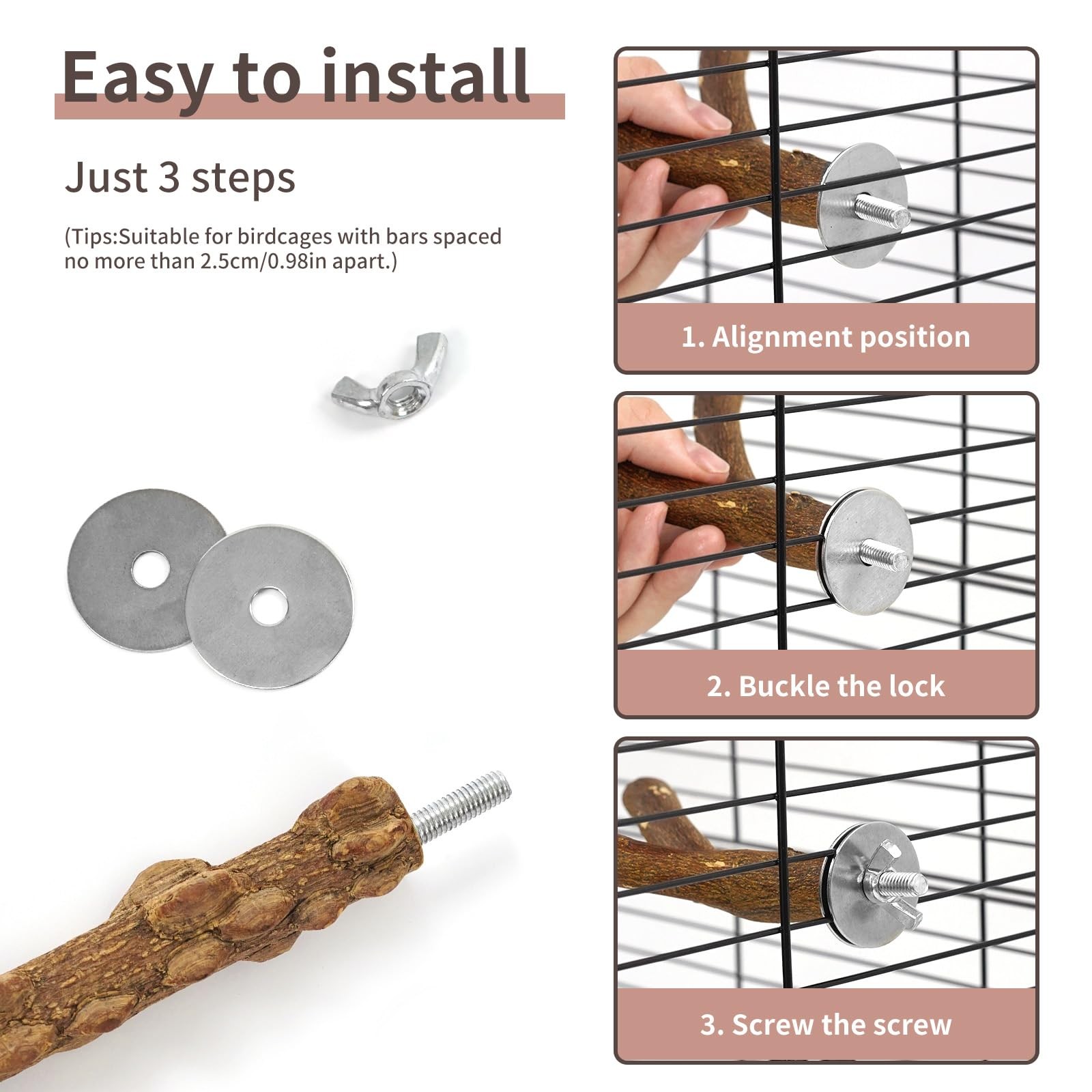 Easy to install

Just 3 steps

(Tips:Suitable for birdcages with bars spaced no more than 2.5cm/0.98in apart.)

1. Alignment position

2. Buckle the lock

3. Screw the screw