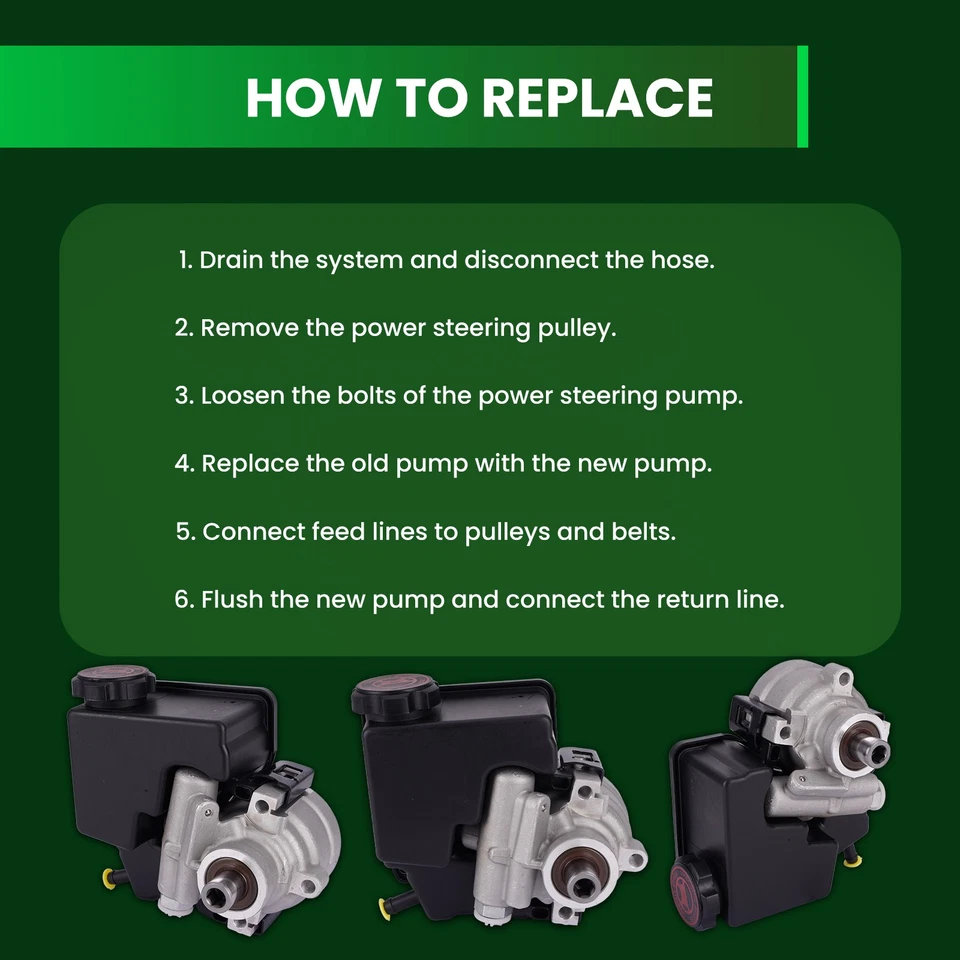 HOW TO REPLACE

1. Drain the system and disconnect the hose.

2. Remove the power steering pulley.

3. Loosen the bolts of the power steering pump.

4. Replace the old pump with the new pump.

5. Connect feed lines to pulleys and belts.

6. Flush the new pump and connect the return line.