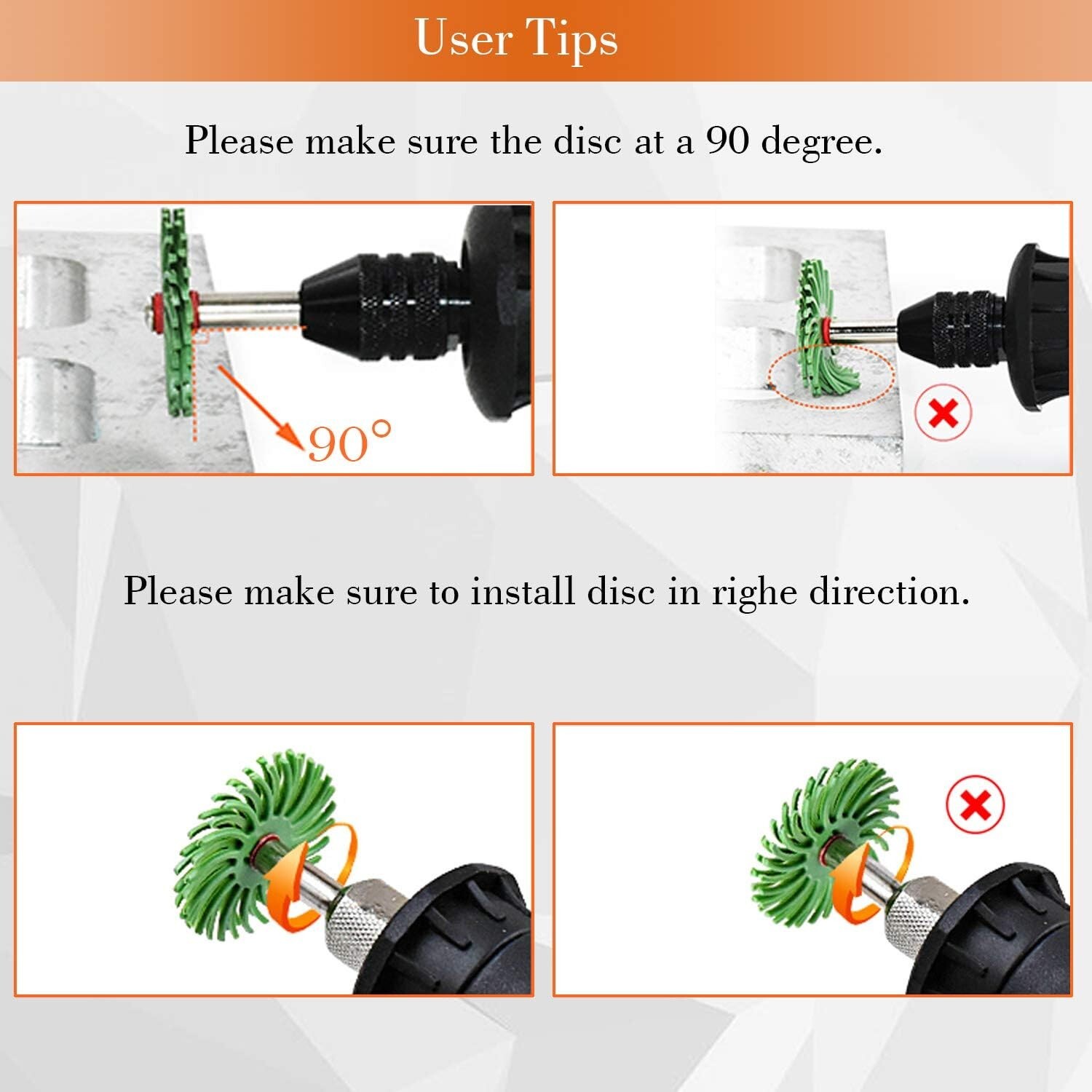 User Tips

Please make sure the disc at a 90 degree.

90°

Please make sure to install disc in righe direction.