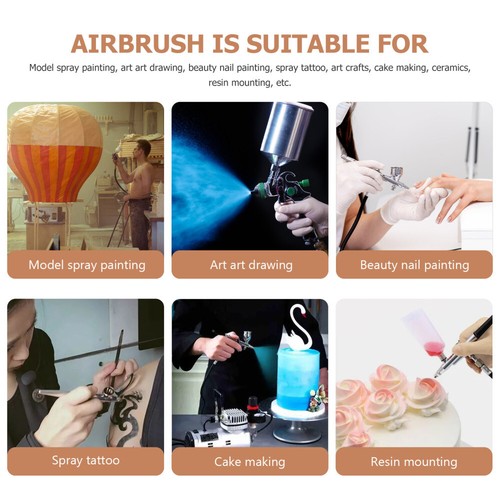 AIRBRUSH IS SUITABLE FOR

Model spray painting, art art drawing, beauty nail painting, spray tattoo, art crafts, cake making, ceramics, resin mounting, etc.

Model spray painting

Art art drawing

Beauty nail painting

Spray tattoo

Cake making

Resin mounting