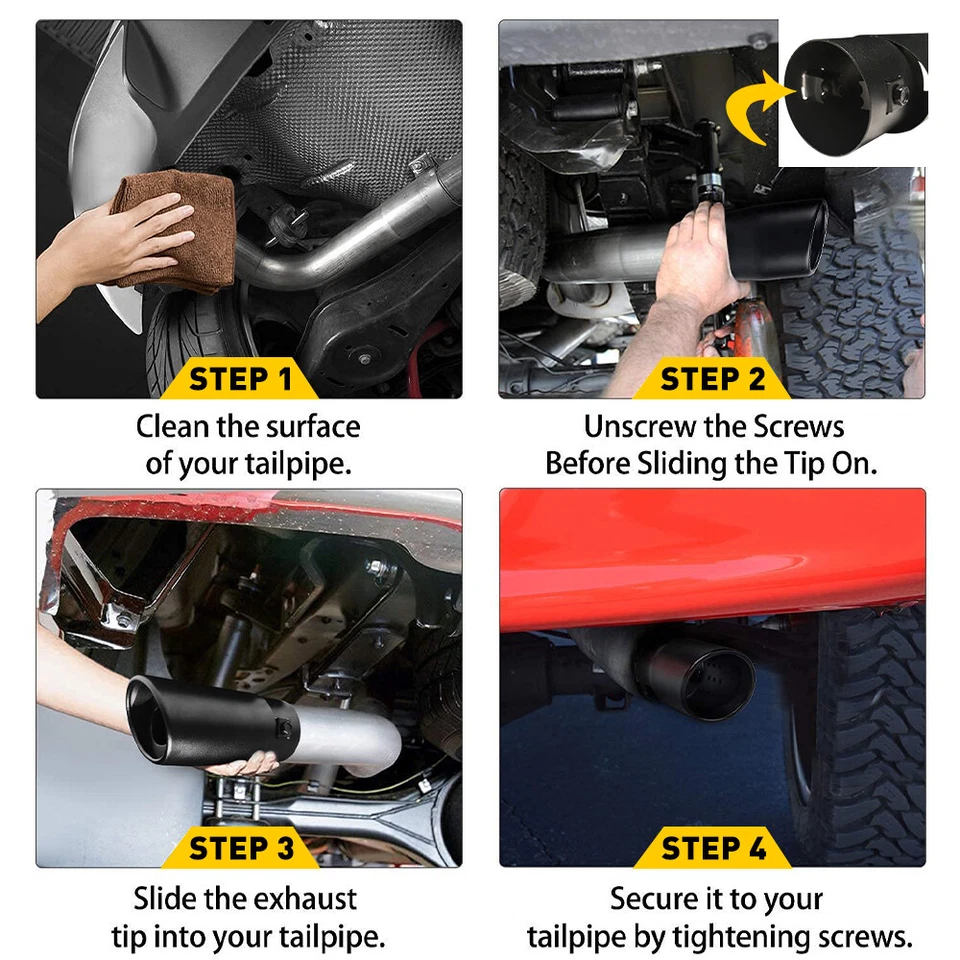 STEP 1
Clean the surface of your tailpipe.

STEP 2
Unscrew the Screws Before Sliding the Tip On.

STEP 3
Slide the exhaust tip into your tailpipe.

STEP 4
Secure it to your tailpipe by tightening screws.