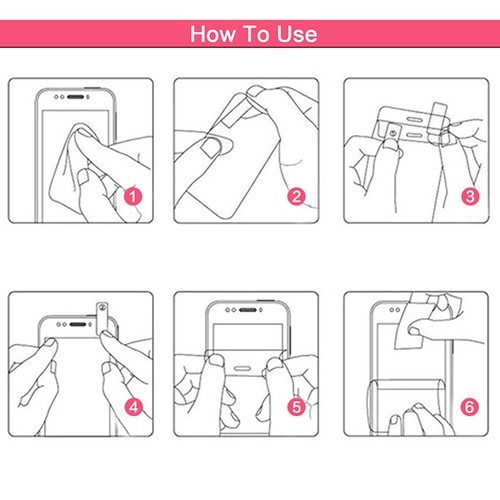 How To Use

1

2

3

4

5

6