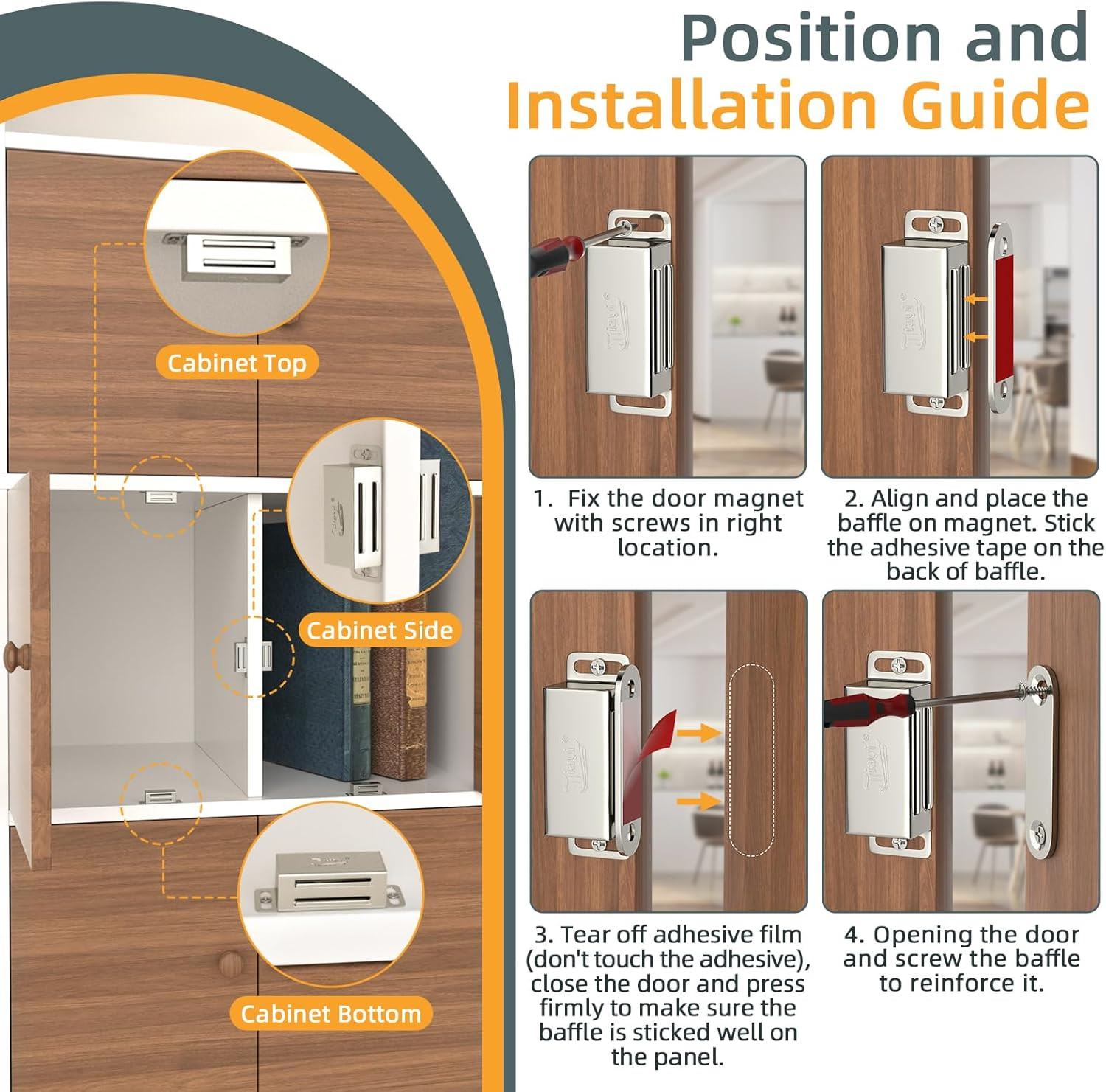 Position and Installation Guide

Cabinet Top

Cabinet Side

Cabinet Bottom

1. Fix the door magnet with screws in right location.

2. Align and place the baffle on magnet. Stick the adhesive tape on the back of baffle.

3. Tear off adhesive film (don't touch the adhesive), close the door and press firmly to make sure the baffle is sticked well on the panel.

4. Opening the door and screw the baffle to reinforce it.