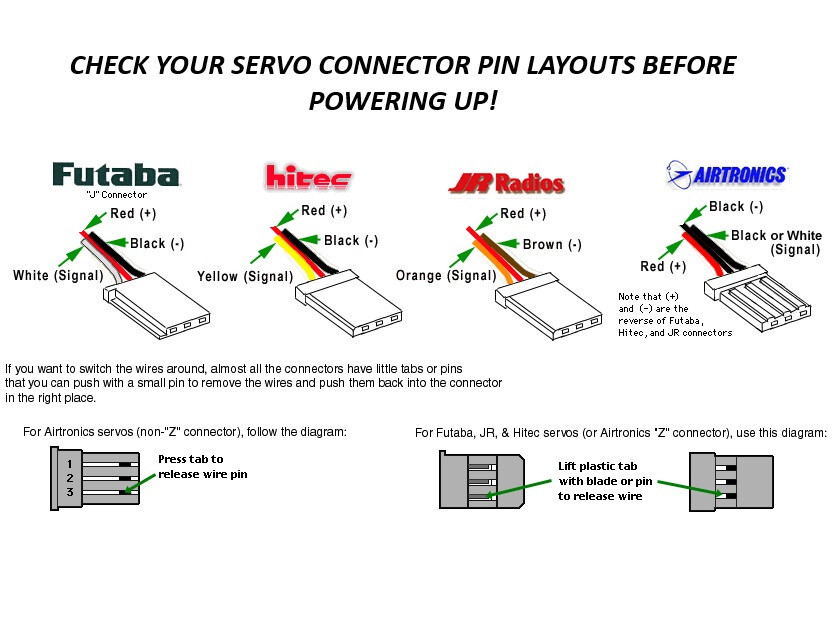 CHECK YOUR SERVO CONNECTOR PIN LAYOUTS BEFORE POWERING UP!

Futaba
"J" Connector
Red (+)
Black (-)
White (Signal)

hitec
Red (+)
Black (-)
Yellow (Signal)

JR Radios
Red (+)
Brown (-)
Orange (Signal)

AIRTRONICS
Black (-)
Black or White (Signal)
Red (+)
Note that (+) and (-) are the reverse of Futaba, Hitec, and JR connectors

If you want to switch the wires around, almost all the connectors have little tabs or pins that you can push with a small pin to remove the wires and push them back into the connector in the right place.

For Airtronics servos (non-"Z" connector), follow the diagram:
1
2
3
Press tab to release wire pin

For Futaba, JR, & Hitec servos (or Airtronics "Z" connector), use this diagram:
Lift plastic tab with blade or pin to release wire