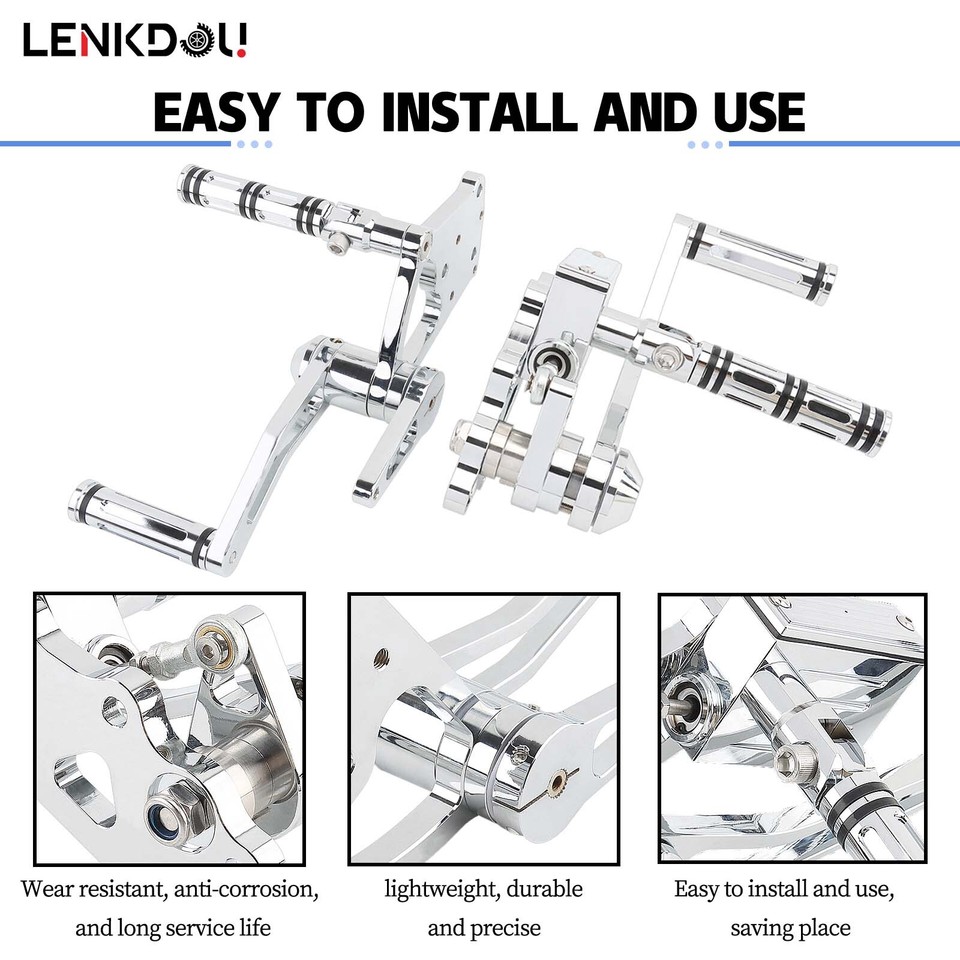 LENKDOU!

EASY TO INSTALL AND USE

Wear resistant, anti-corrosion, and long service life

lightweight, durable and precise

Easy to install and use, saving place