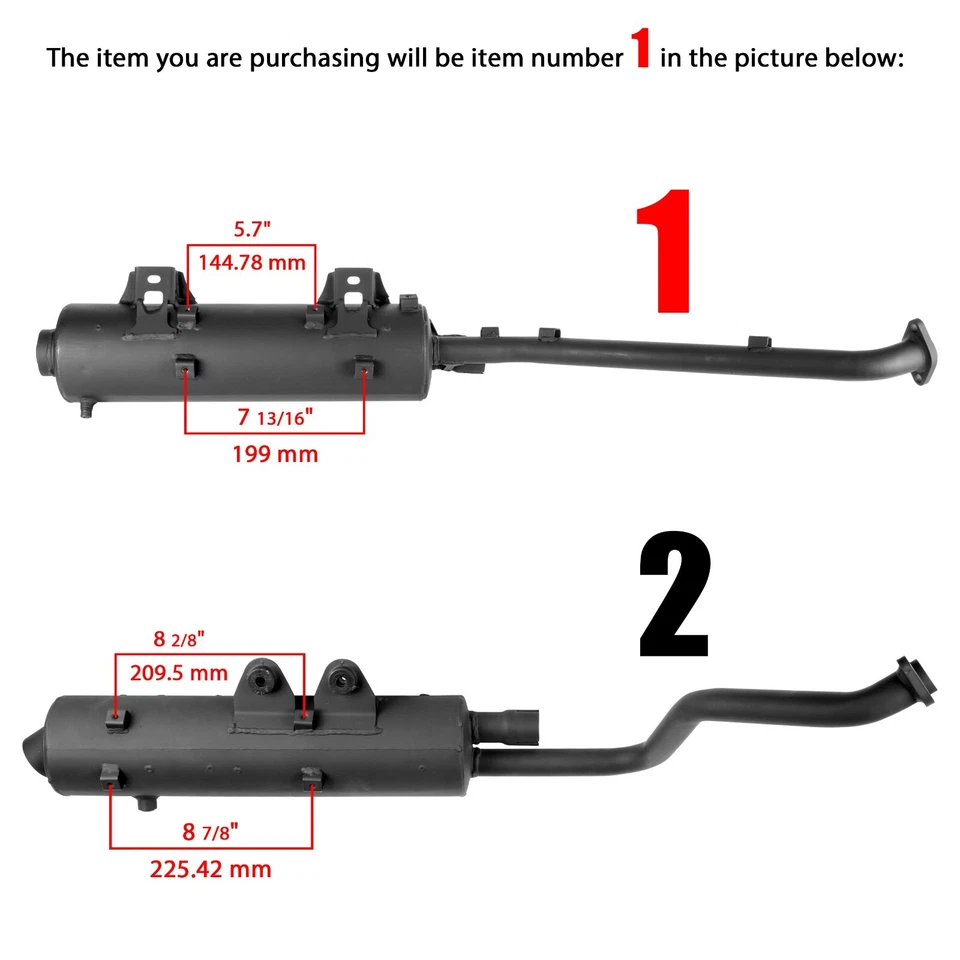 The item you are purchasing will be item number 1 in the picture below:

1

5.7"
144.78 mm

7 13/16"
199 mm

2

8 2/8"
209.5 mm

8 7/8"
225.42 mm