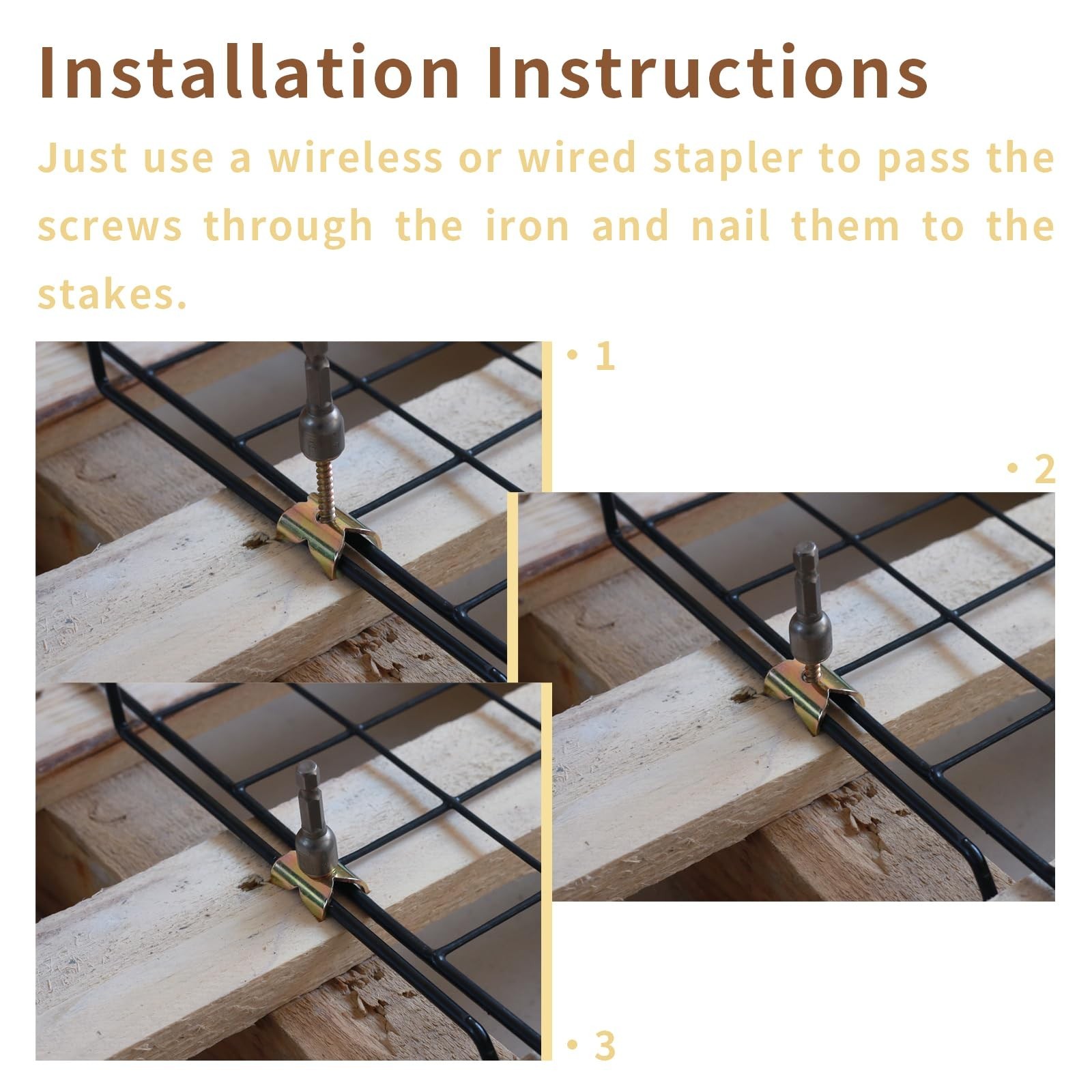 Installation Instructions

Just use a wireless or wired stapler to pass the screws through the iron and nail them to the stakes.

• 1

• 2

• 3