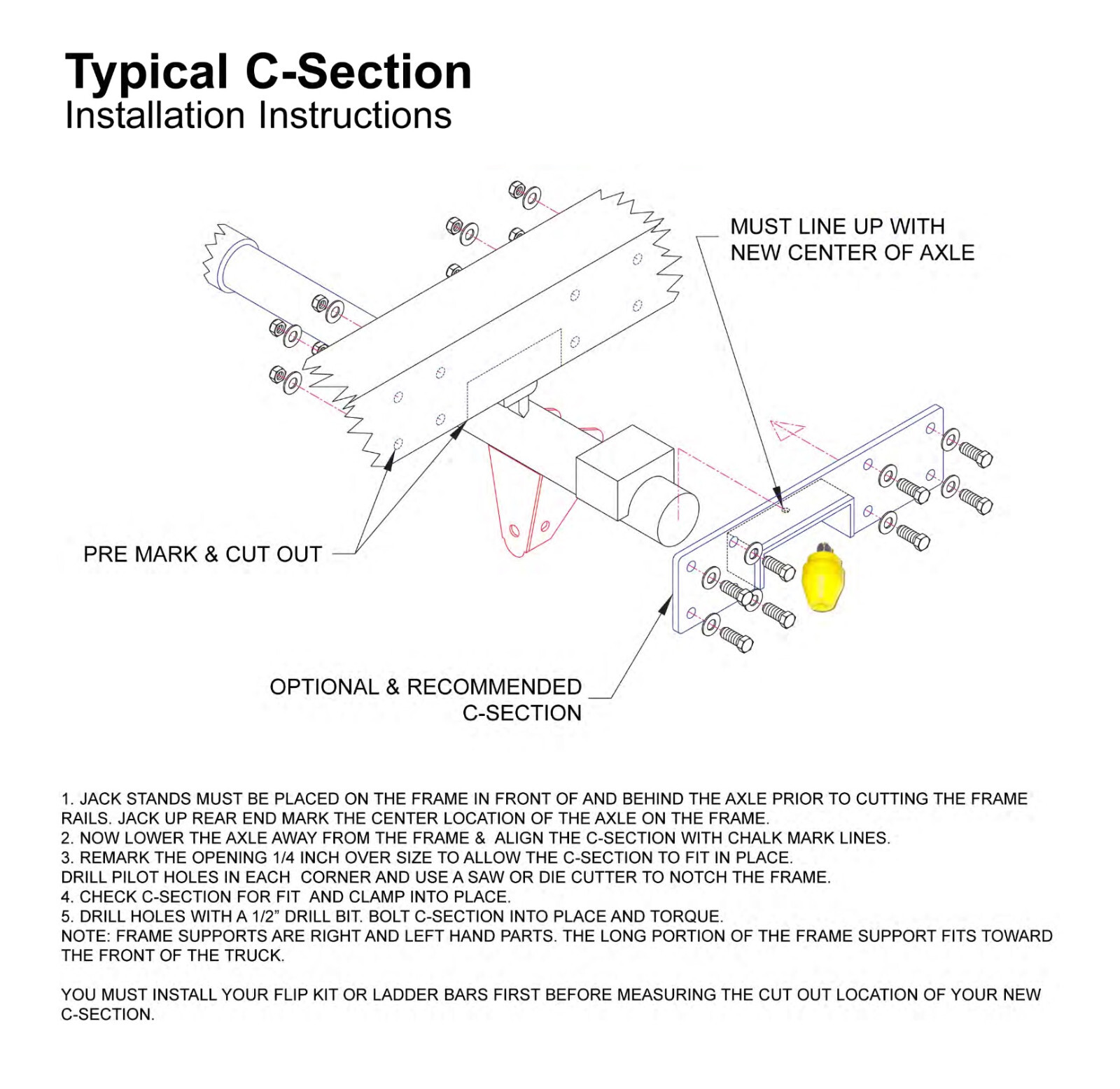 Typical C-Section
Installation Instructions

MUST LINE UP WITH
NEW CENTER OF AXLE

PRE MARK & CUT OUT

OPTIONAL & RECOMMENDED
C-SECTION

1. JACK STANDS MUST BE PLACED ON THE FRAME IN FRONT OF AND BEHIND THE AXLE PRIOR TO CUTTING THE FRAME RAILS. JACK UP REAR END MARK THE CENTER LOCATION OF THE AXLE ON THE FRAME.
2. NOW LOWER THE AXLE AWAY FROM THE FRAME & ALIGN THE C-SECTION WITH CHALK MARK LINES.
3. REMARK THE OPENING 1/4 INCH OVER SIZE TO ALLOW THE C-SECTION TO FIT IN PLACE.
DRILL PILOT HOLES IN EACH CORNER AND USE A SAW OR DIE CUTTER TO NOTCH THE FRAME.
4. CHECK C-SECTION FOR FIT AND CLAMP INTO PLACE.
5. DRILL HOLES WITH A 1/2” DRILL BIT. BOLT C-SECTION INTO PLACE AND TORQUE.
NOTE: FRAME SUPPORTS ARE RIGHT AND LEFT HAND PARTS. THE LONG PORTION OF THE FRAME SUPPORT FITS TOWARD THE FRONT OF THE TRUCK.

YOU MUST INSTALL YOUR FLIP KIT OR LADDER BARS FIRST BEFORE MEASURING THE CUT OUT LOCATION OF YOUR NEW C-SECTION.