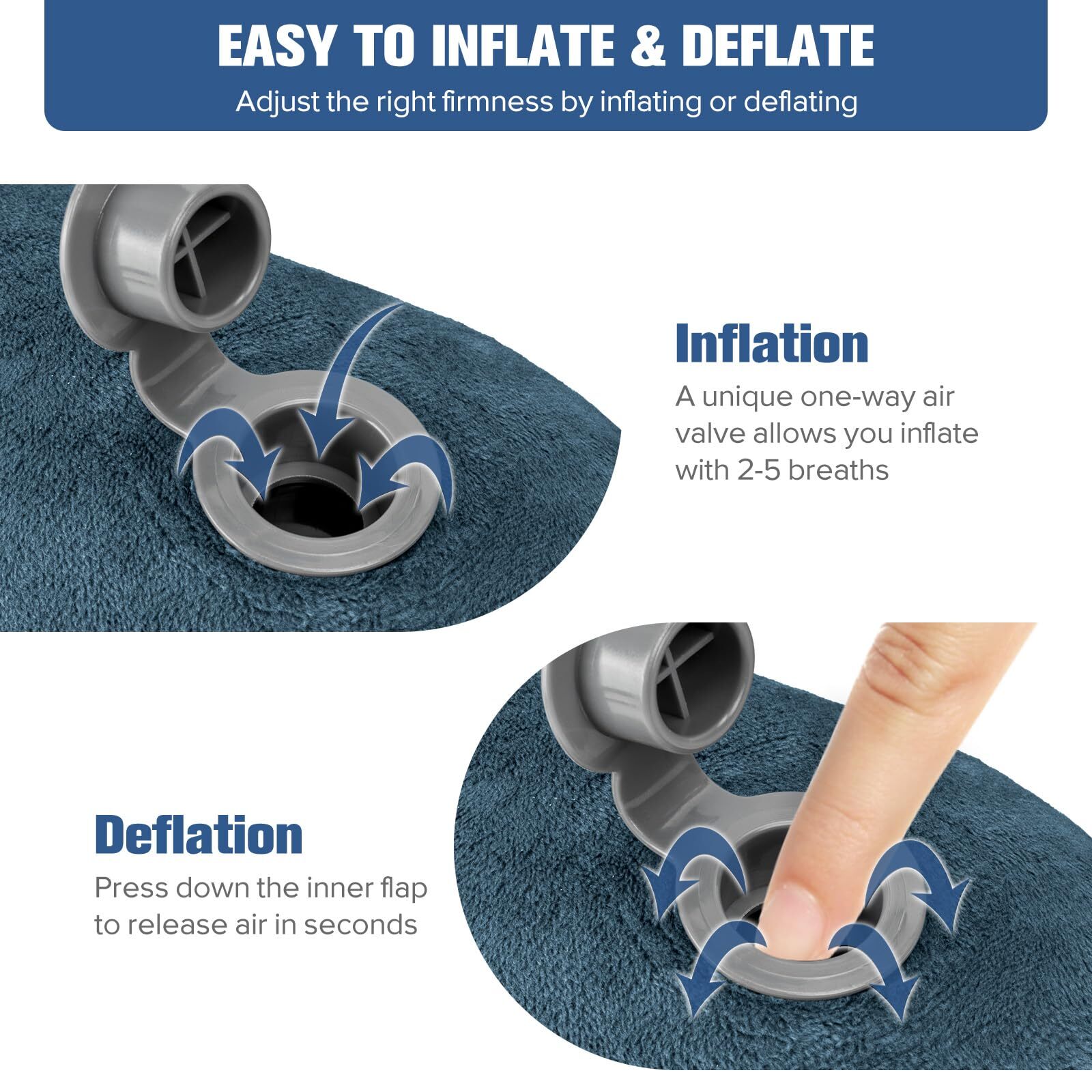 EASY TO INFLATE & DEFLATE
Adjust the right firmness by inflating or deflating

Inflation
A unique one-way air valve allows you inflate with 2-5 breaths

Deflation
Press down the inner flap to release air in seconds