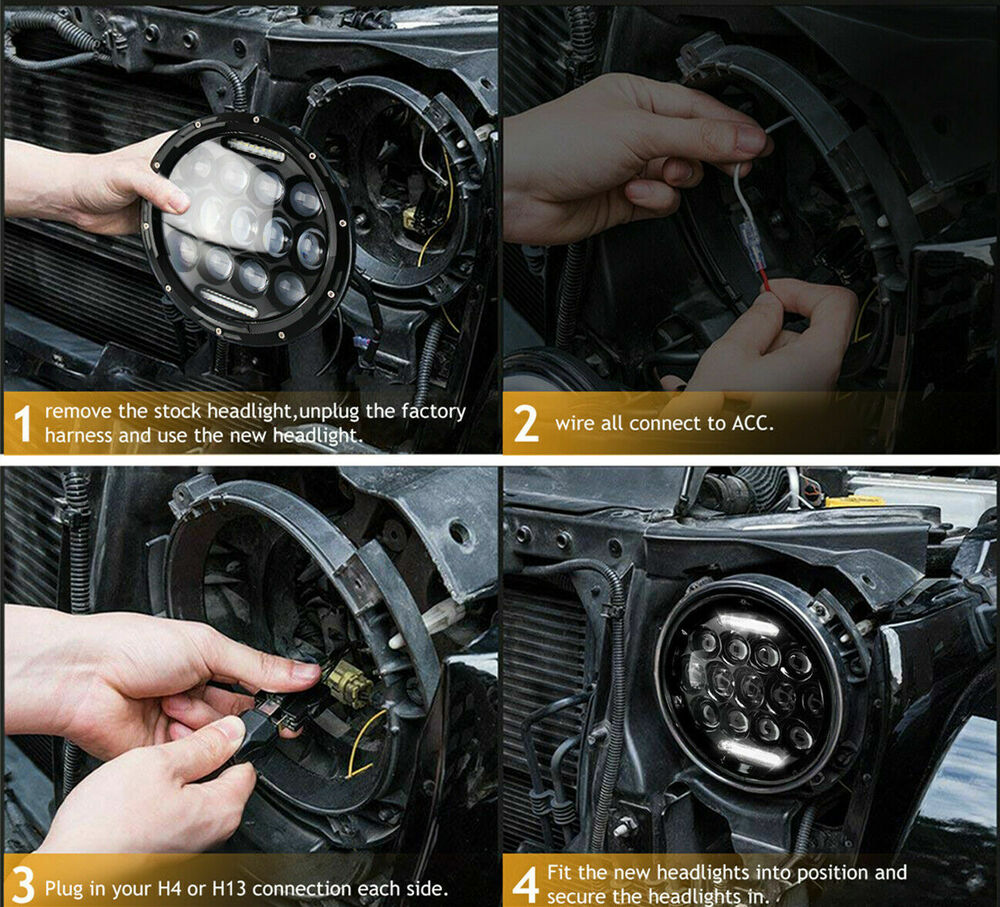 1 remove the stock headlight,unplug the factory harness and use the new headlight.

2 wire all connect to ACC.

3 Plug in your H4 or H13 connection each side.

4 Fit the new headlights into position and secure the headlights in.