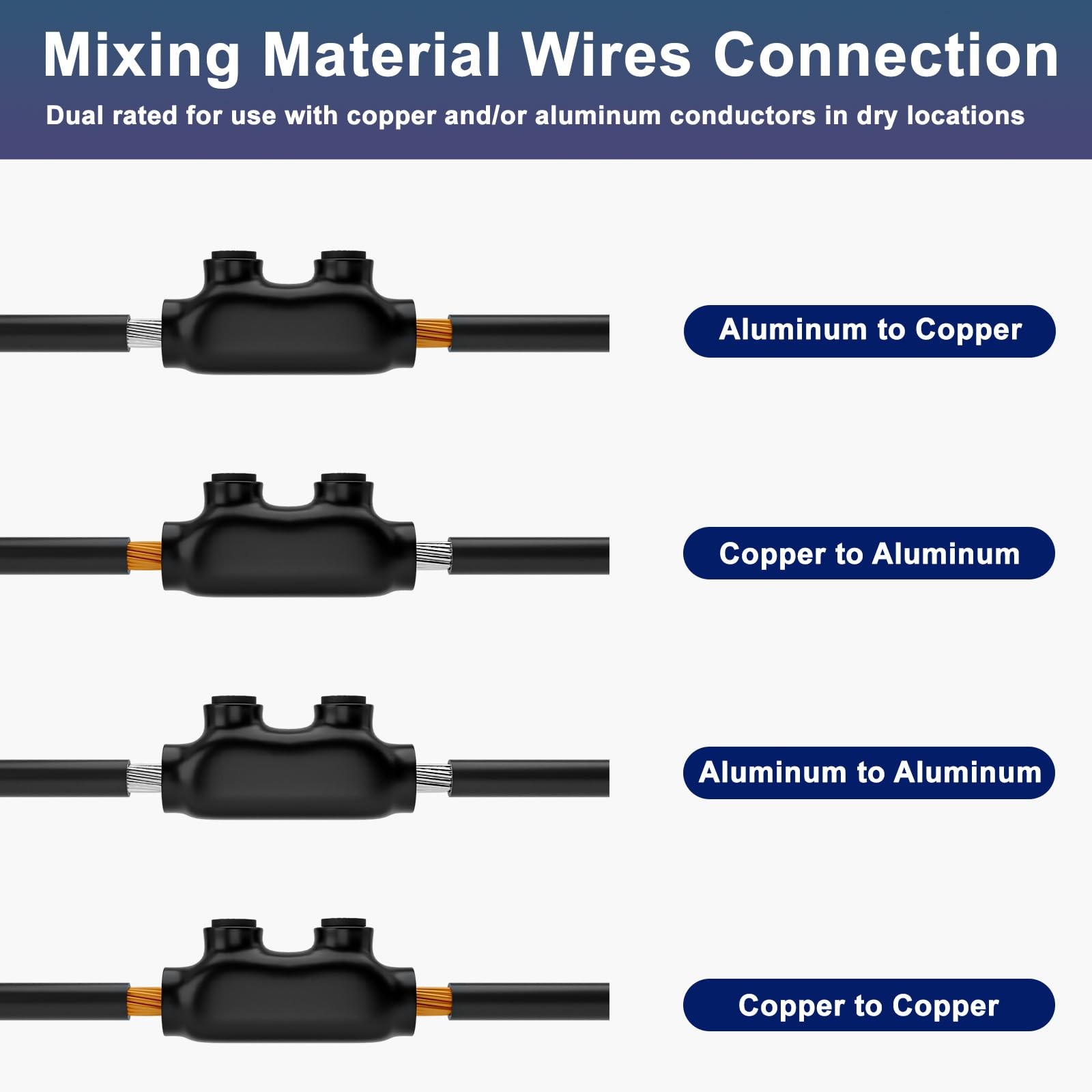 Mixing Material Wires Connection

Dual rated for use with copper and/or aluminum conductors in dry locations

Aluminum to Copper

Copper to Aluminum

Aluminum to Aluminum

Copper to Copper