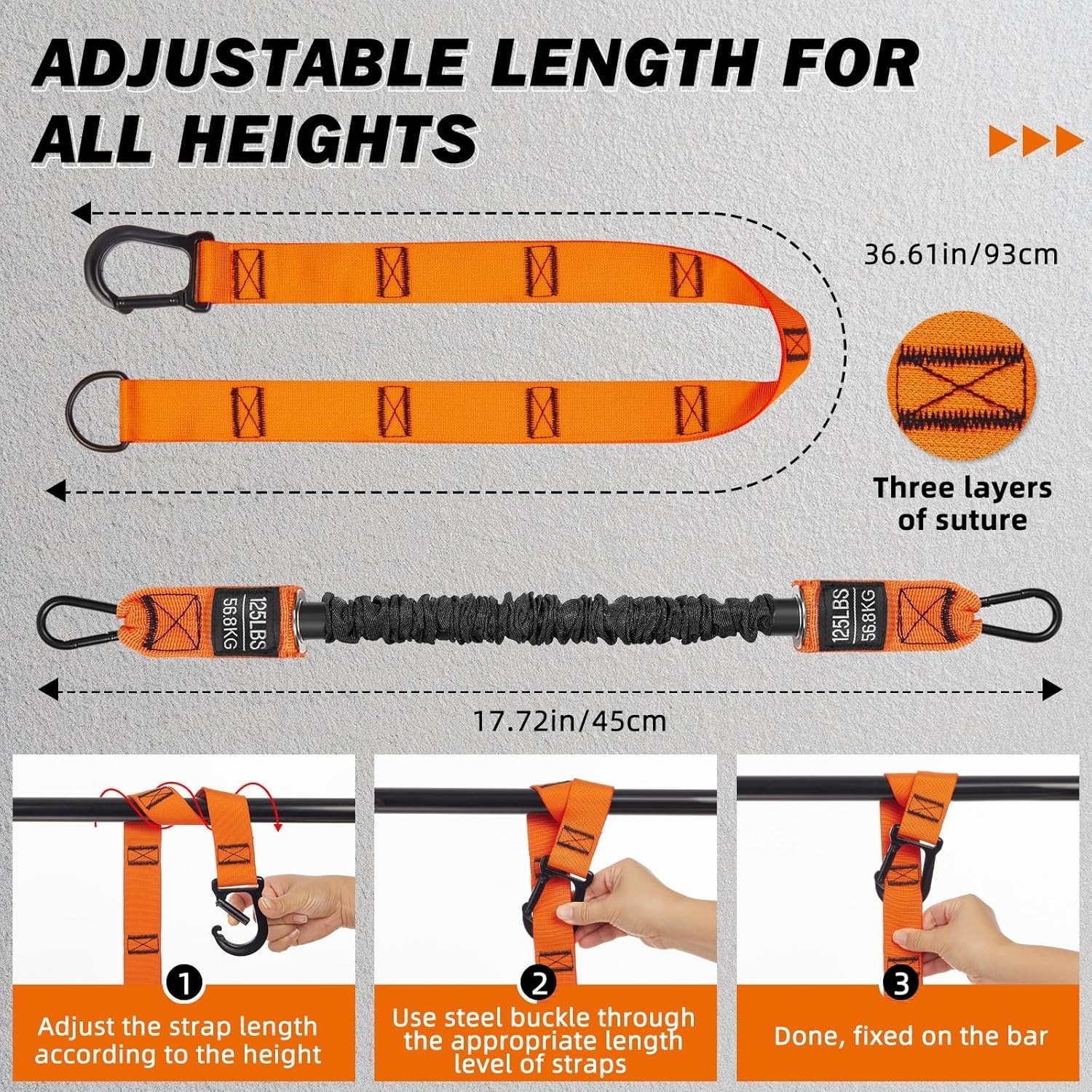 ADJUSTABLE LENGTH FOR ALL HEIGHTS

36.61in/93cm

Three layers of suture

125LBS 56.8KG

125LBS 56.8KG

17.72in/45cm

1
Adjust the strap length according to the height

2
Use steel buckle through the appropriate length level of straps

3
Done, fixed on the bar